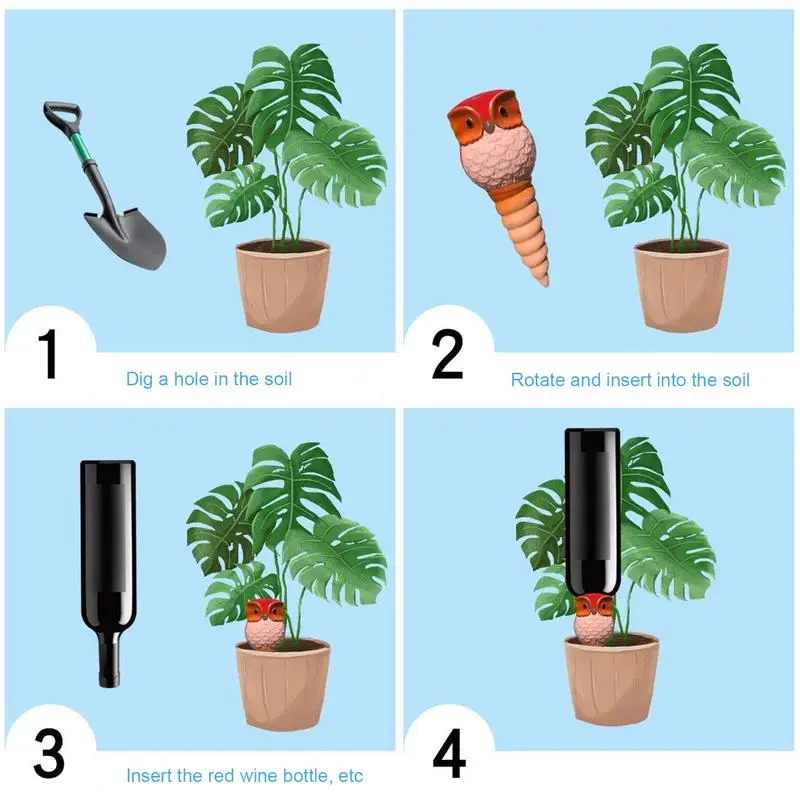 1

Dig a hole in the soil

2

Rotate and insert into the soil

3

Insert the red wine bottle, etc

4