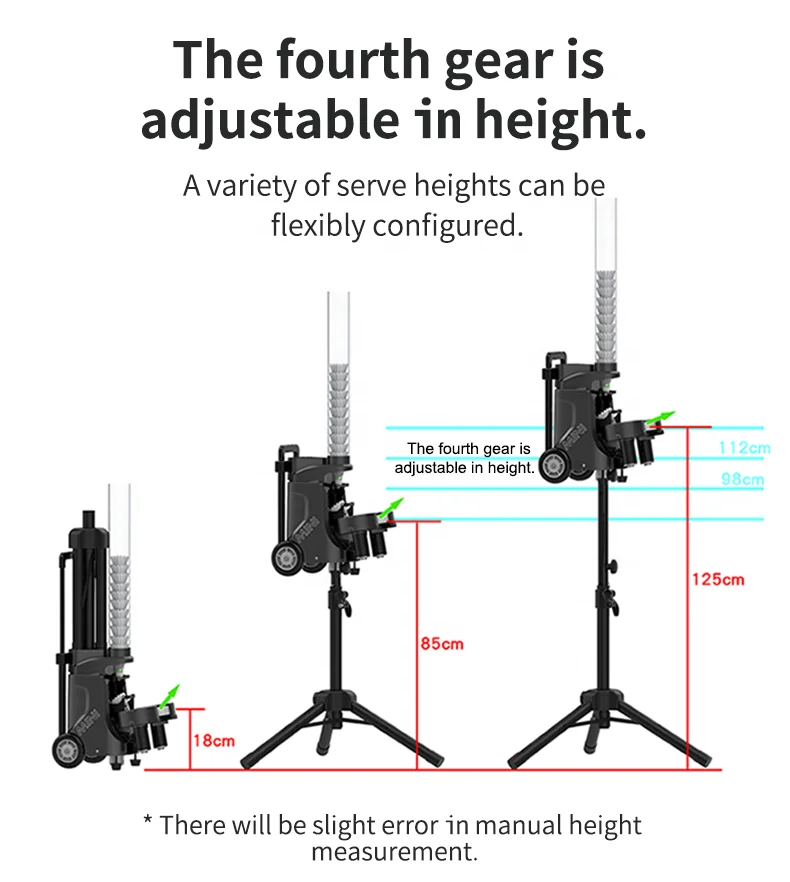 The fourth gear is adjustable in height.

A variety of serve heights can be flexibly configured.

The fourth gear is adjustable in height.

112cm

98cm

125cm

85cm

18cm

* There will be slight error in manual height measurement.