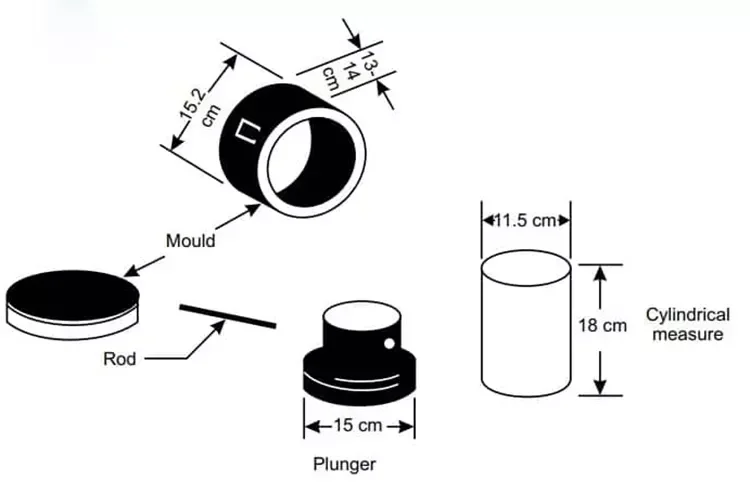 15.2 cm

13-14 cm

Mould

11.5 cm

18 cm

Cylindrical measure

Rod

15 cm

Plunger