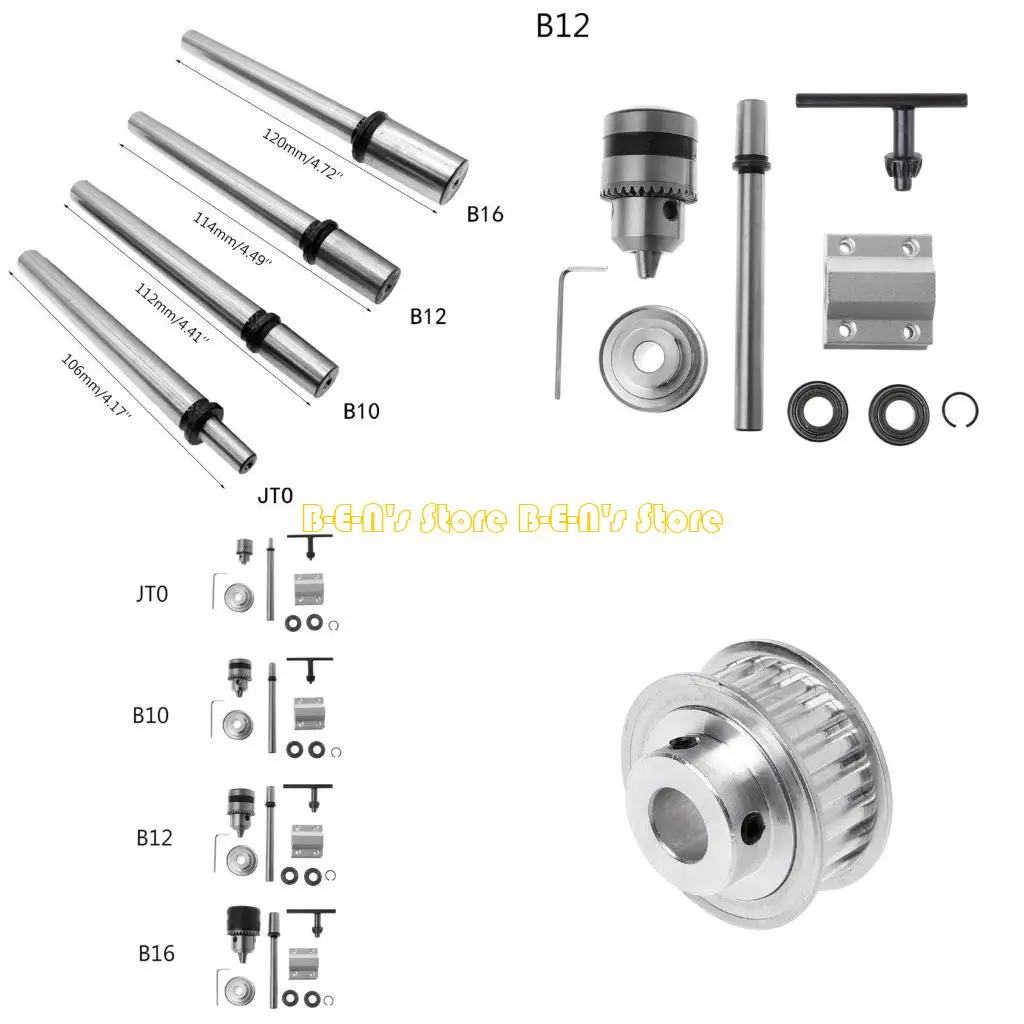 B12

120mm/4.72''

B16

114mm/4.49''

B12

112mm/4.41''

B10

106mm/4.17''

JT0

B-E-N's Store B-E-N's Store

JT0

B10

B12

B16