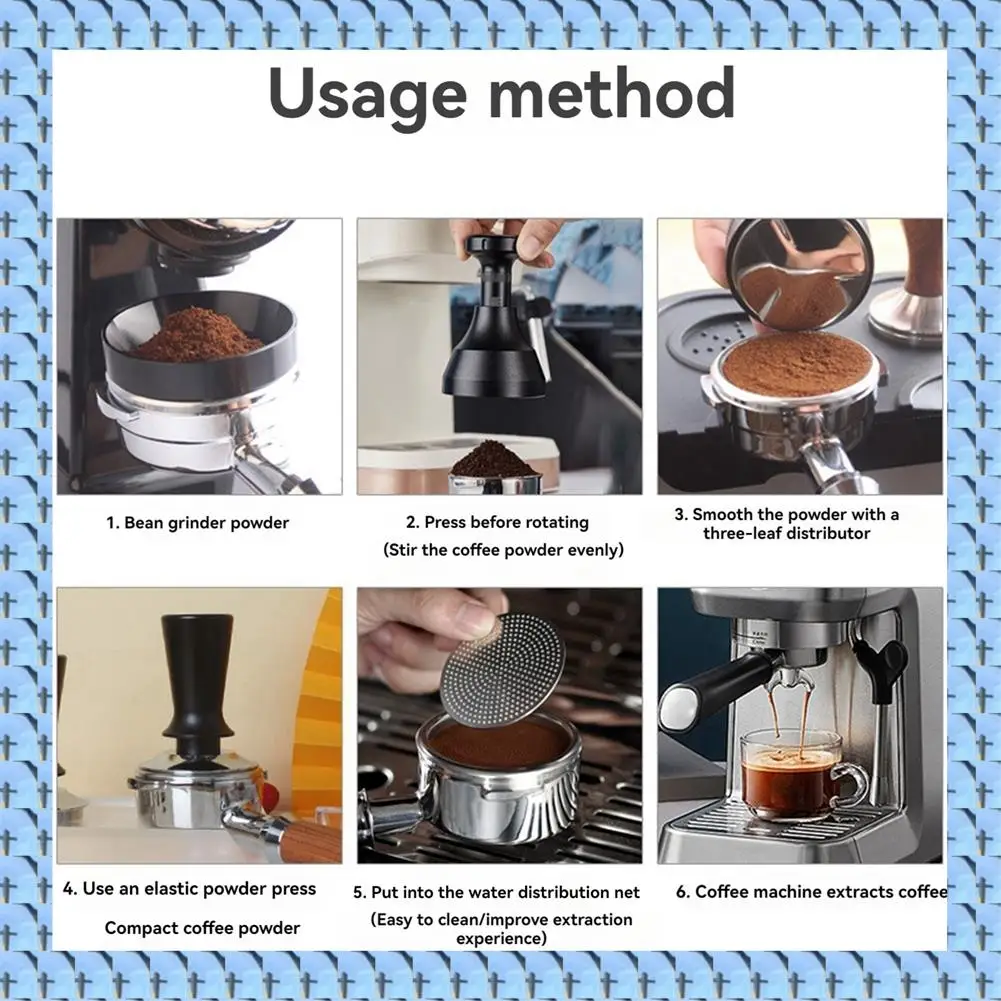 Usage method

1. Bean grinder powder

2. Press before rotating
(Stir the coffee powder evenly)

3. Smooth the powder with a three-leaf distributor

4. Use an elastic powder press
Compact coffee powder

5. Put into the water distribution net
(Easy to clean/improve extraction experience)

6. Coffee machine extracts coffee