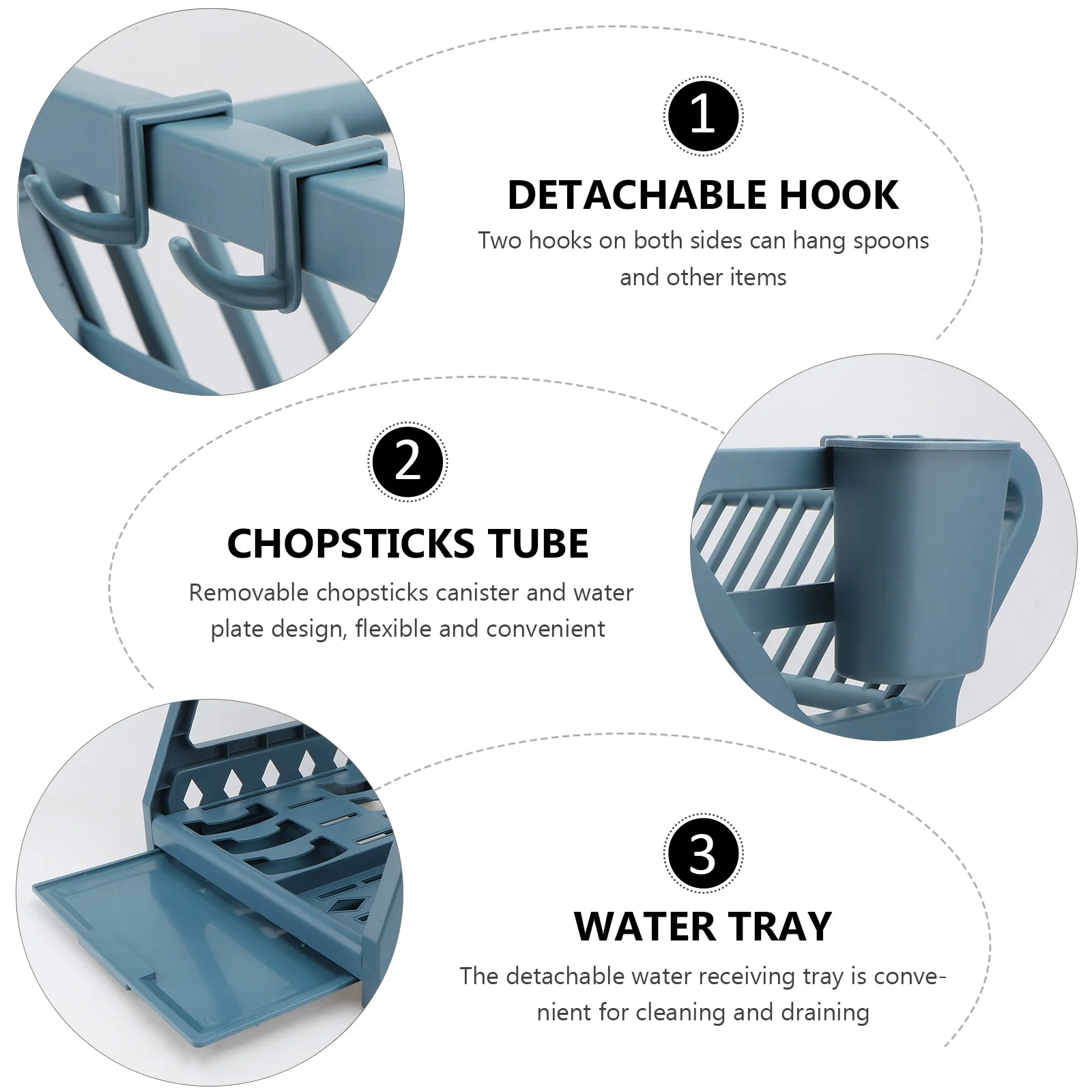 1

DETACHABLE HOOK

Two hooks on both sides can hang spoons and other items

2

CHOPSTICKS TUBE

Removable chopsticks canister and water plate design, flexible and convenient

3

WATER TRAY

The detachable water receiving tray is convenient for cleaning and draining