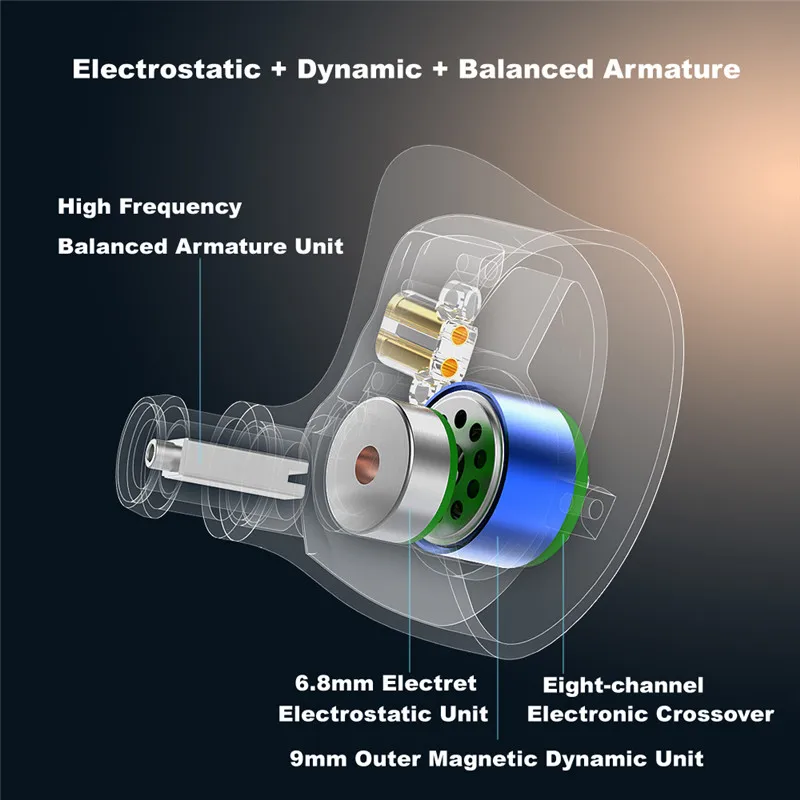 Electrostatic + Dynamic + Balanced Armature

High Frequency
Balanced Armature Unit

6.8mm Electret
Electrostatic Unit

Eight-channel
Electronic Crossover

9mm Outer Magnetic Dynamic Unit