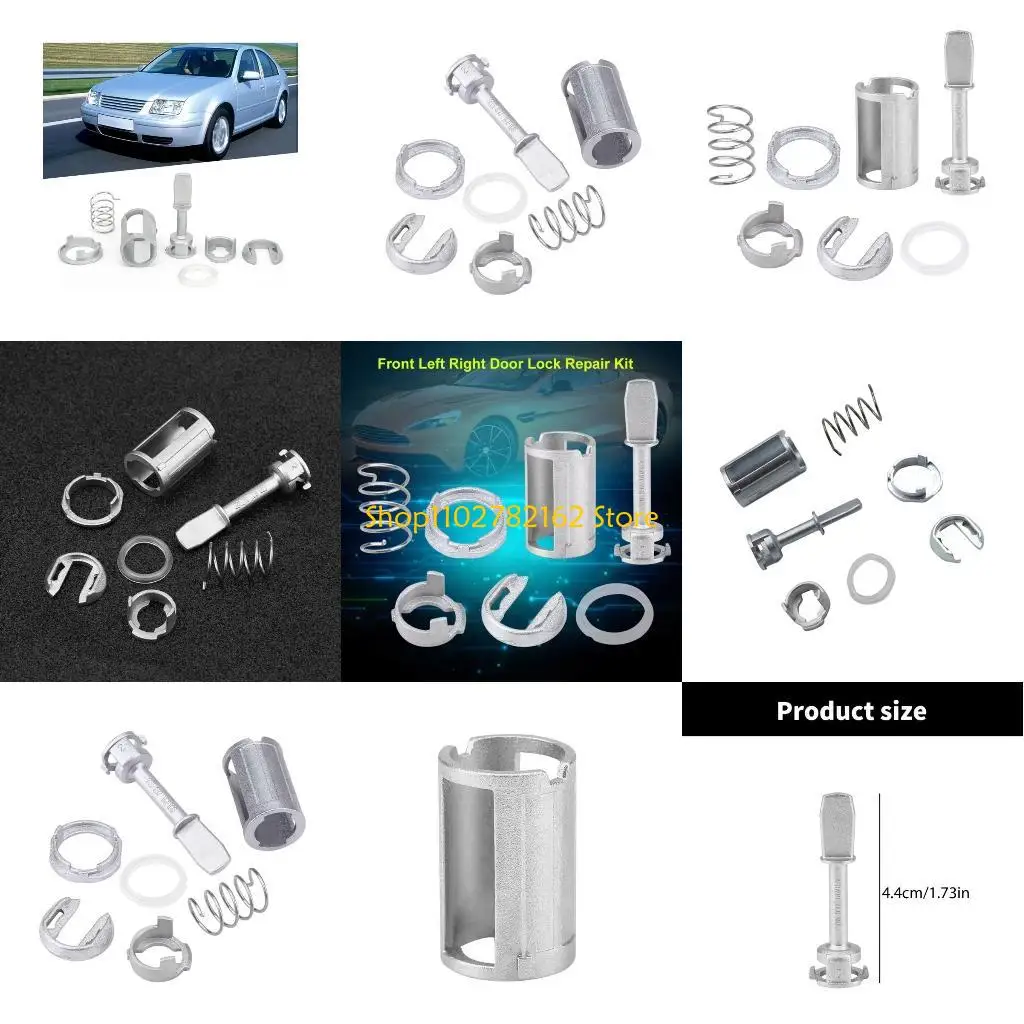 Front Left Right Door Lock Repair Kit

Shop1102782162 Store

Product size

4.4cm/1.73in