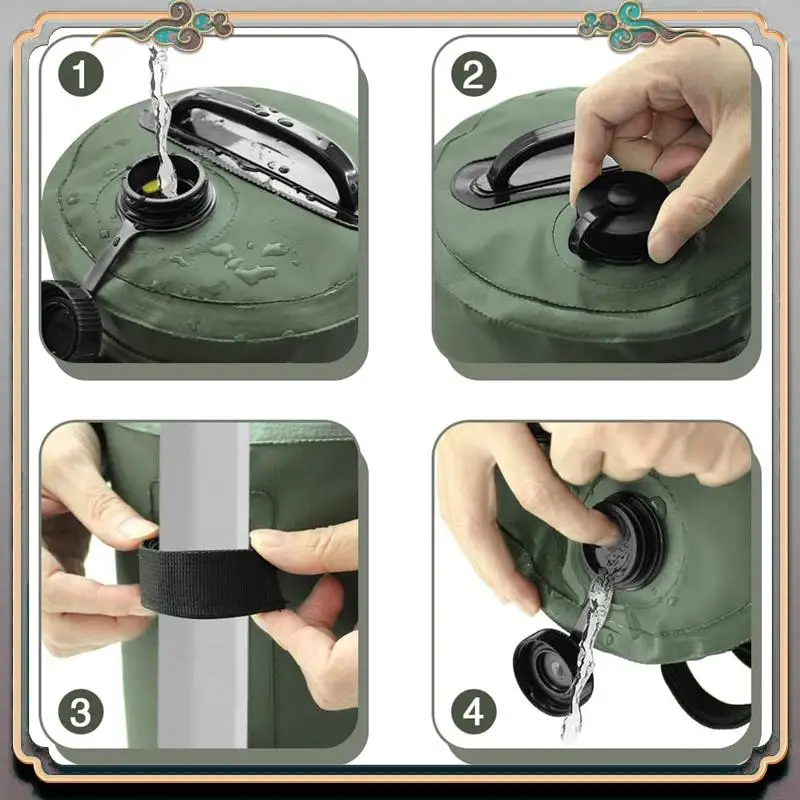 1

2

3

4