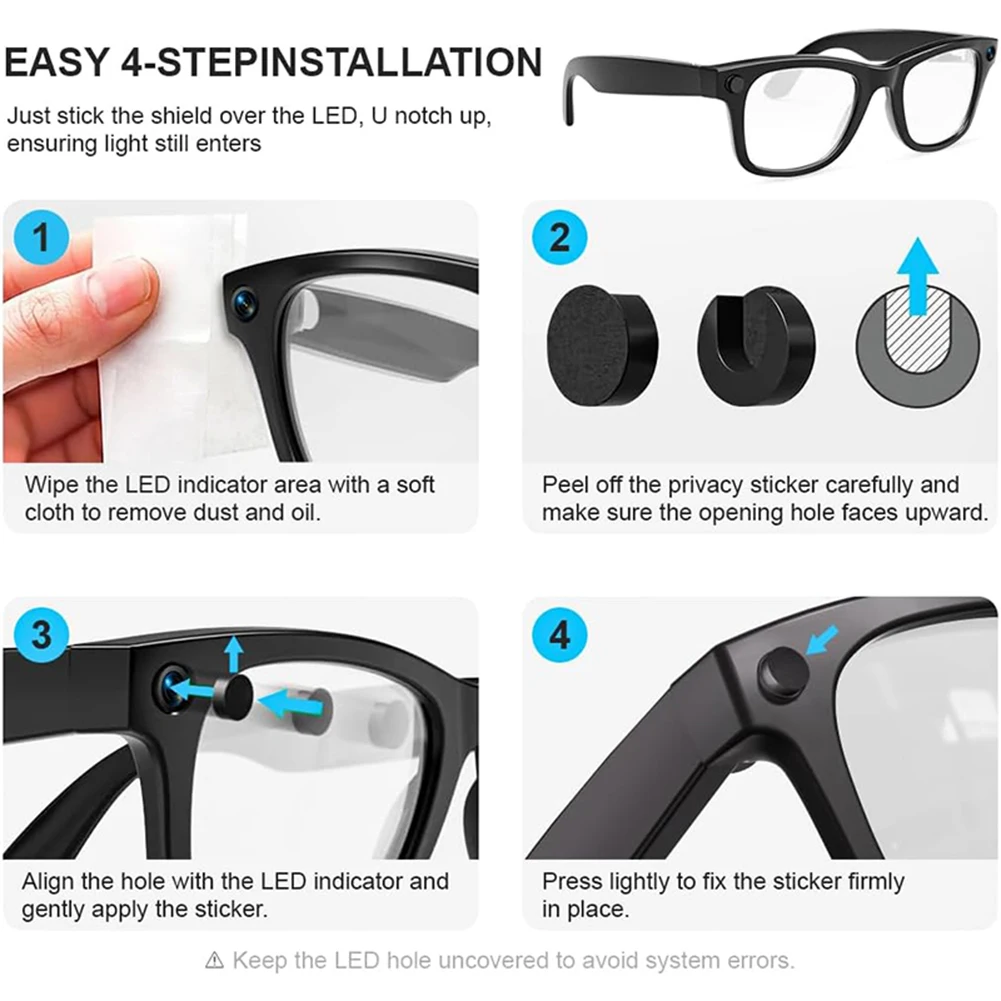 EASY 4-STEPINSTALLATION

Just stick the shield over the LED, U notch up, ensuring light still enters

1

Wipe the LED indicator area with a soft cloth to remove dust and oil.

2

Peel off the privacy sticker carefully and make sure the opening hole faces upward.

3

Align the hole with the LED indicator and gently apply the sticker.

4

Press lightly to fix the sticker firmly in place.

⚠ Keep the LED hole uncovered to avoid system errors.