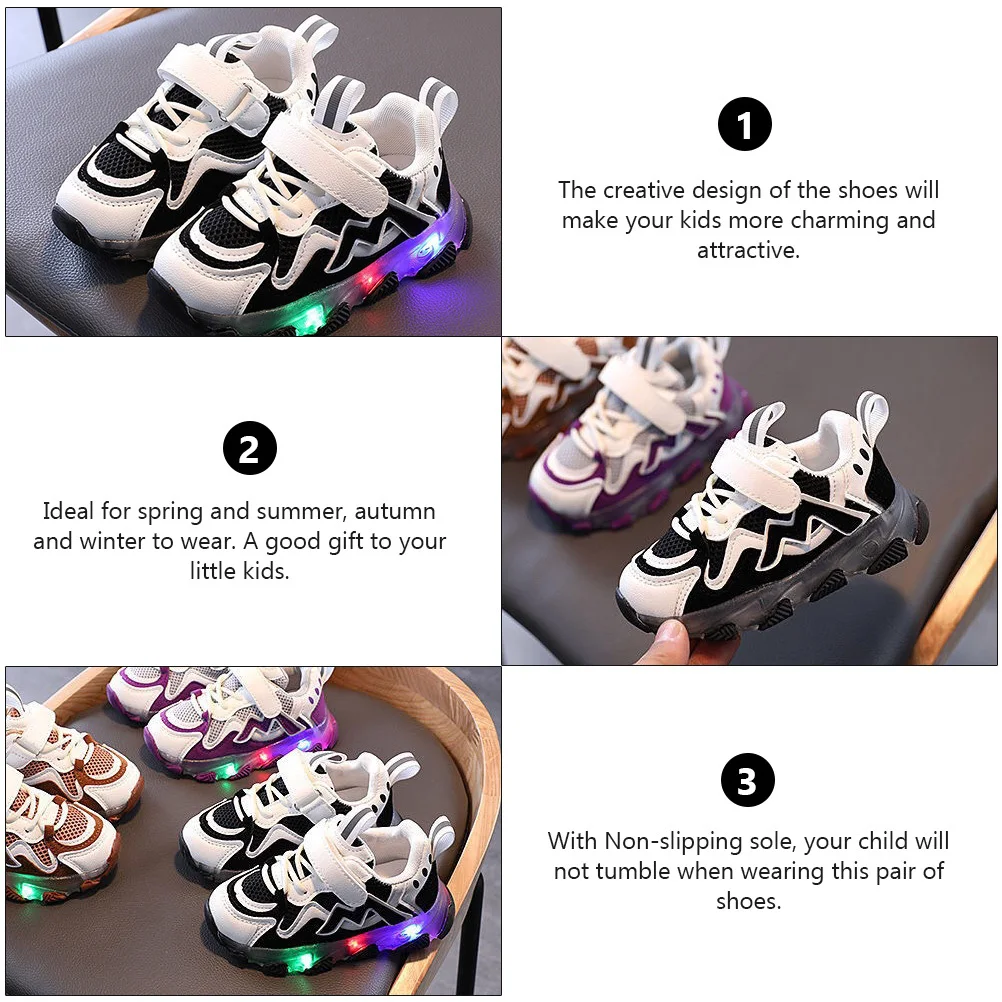 1

The creative design of the shoes will make your kids more charming and attractive.

2

Ideal for spring and summer, autumn and winter to wear. A good gift to your little kids.

3

With Non-slipping sole, your child will not tumble when wearing this pair of shoes.