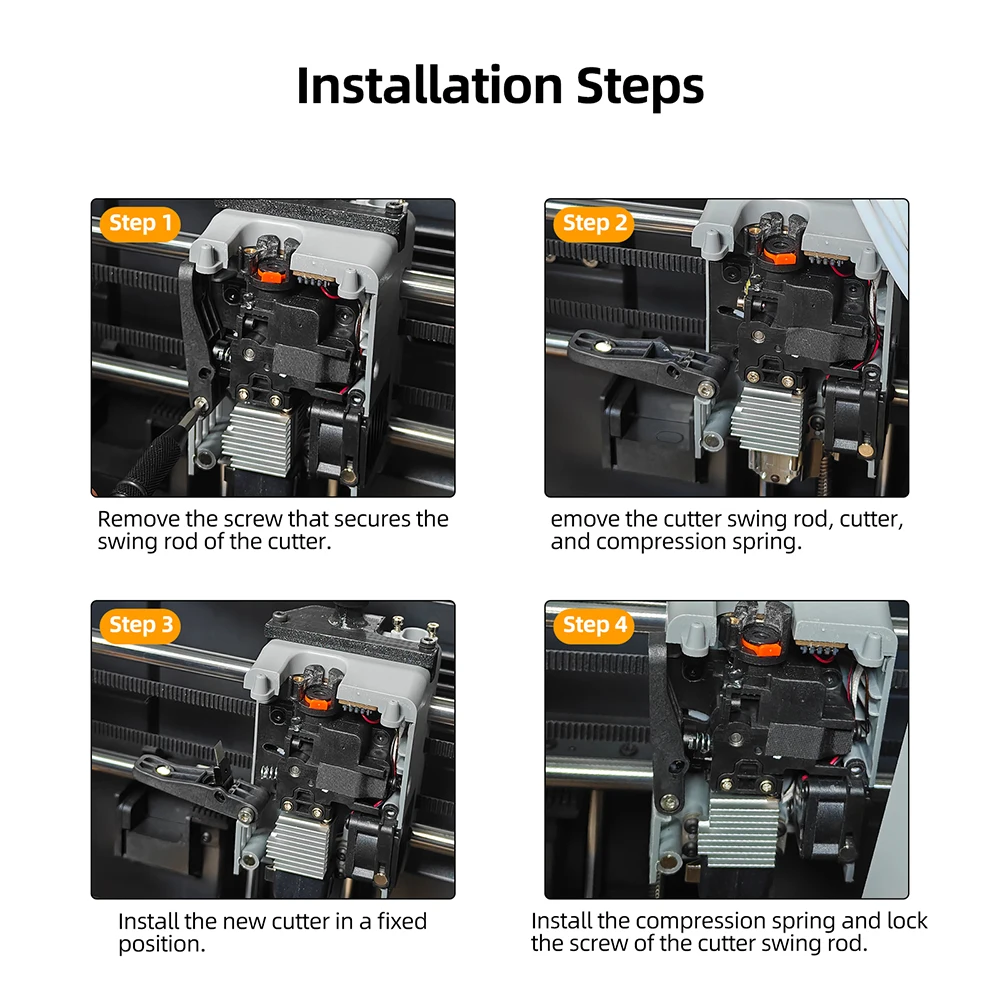 Installation Steps

Step 1

Remove the screw that secures the swing rod of the cutter.

Step 2

emove the cutter swing rod, cutter, and compression spring.

Step 3

Install the new cutter in a fixed position.

Step 4

Install the compression spring and lock the screw of the cutter swing rod.