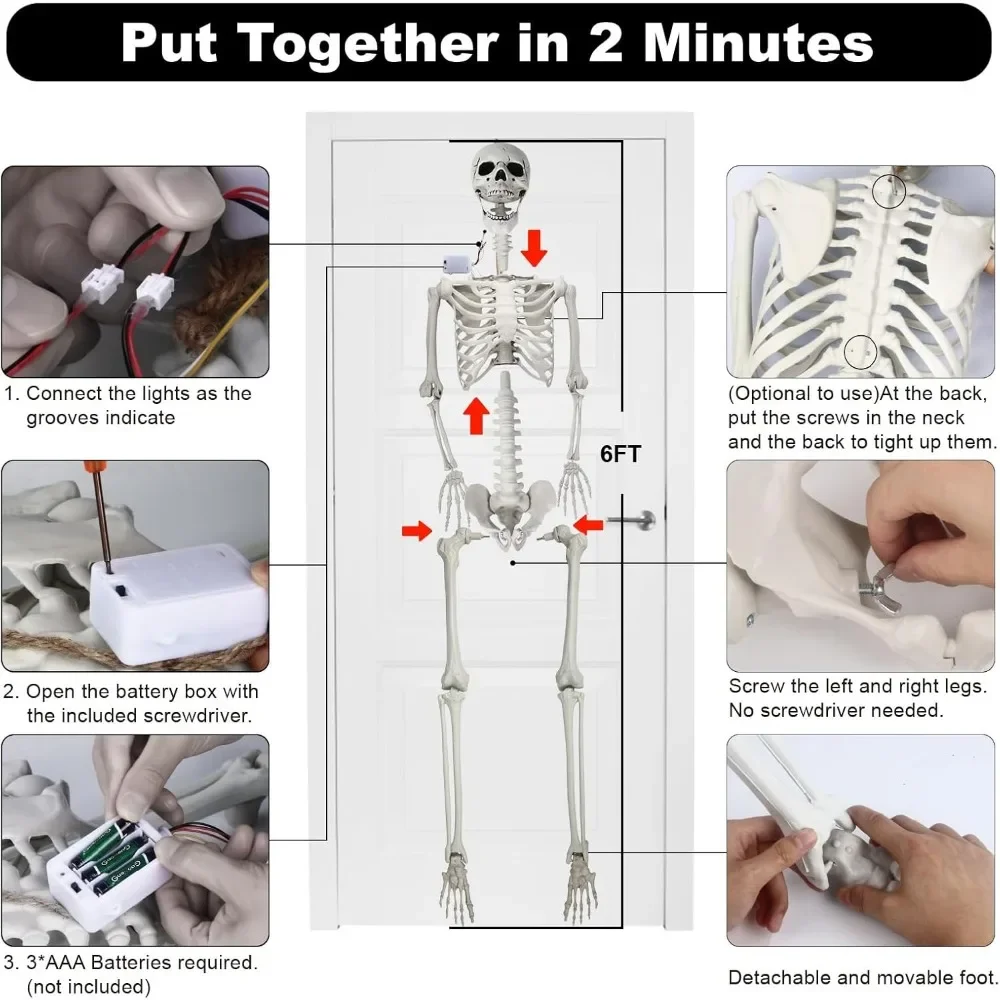 Put Together in 2 Minutes

1. Connect the lights as the grooves indicate

2. Open the battery box with the included screwdriver.

3. 3*AAA Batteries required. (not included)

6FT

(Optional to use)At the back, put the screws in the neck and the back to tight up them.

Screw the left and right legs. No screwdriver needed.

Detachable and movable foot.