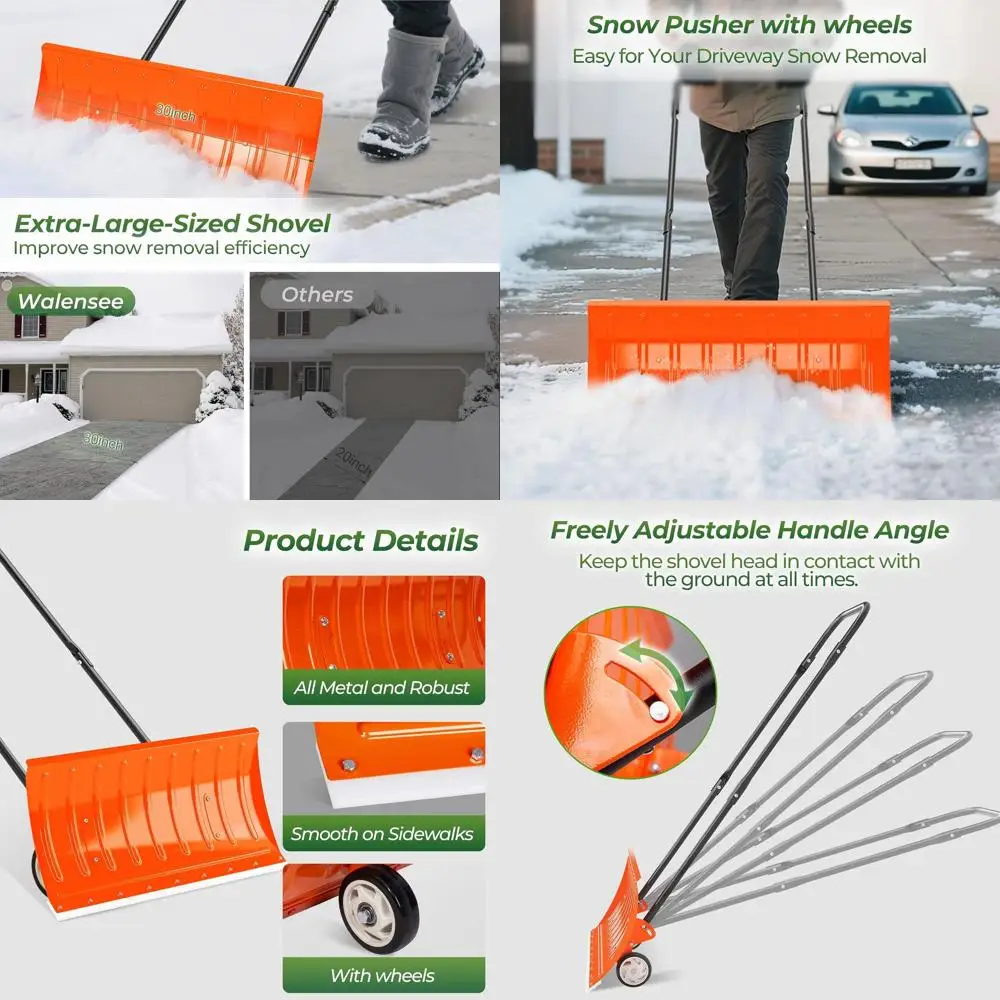 30inch

Extra-Large-Sized Shovel
Improve snow removal efficiency

Walensee
30inch

Others
20inch

Snow Pusher with wheels
Easy for Your Driveway Snow Removal

Product Details

All Metal and Robust

Smooth on Sidewalks

With wheels

Freely Adjustable Handle Angle
Keep the shovel head in contact with the ground at all times.