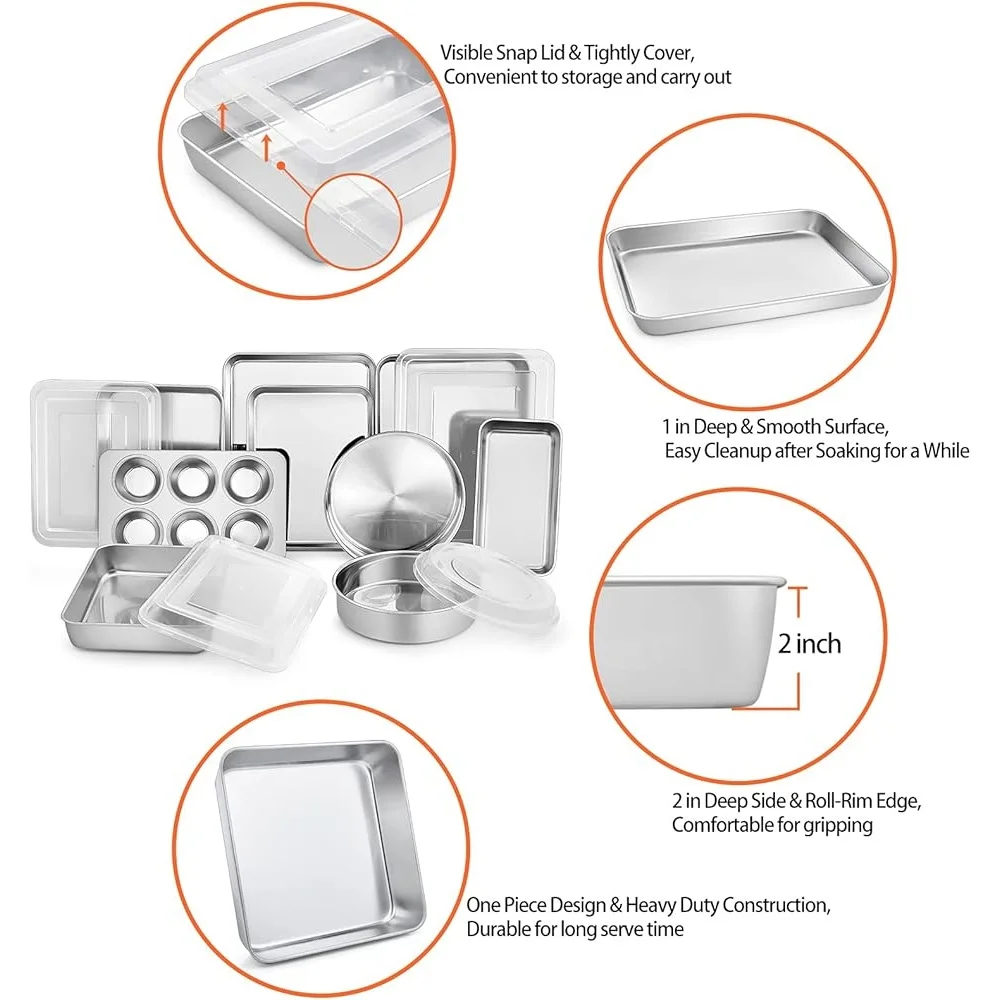 Visible Snap Lid & Tightly Cover,
Convenient to storage and carry out

1 in Deep & Smooth Surface,
Easy Cleanup after Soaking for a While

2 inch

2 in Deep Side & Roll-Rim Edge,
Comfortable for gripping

One Piece Design & Heavy Duty Construction,
Durable for long serve time