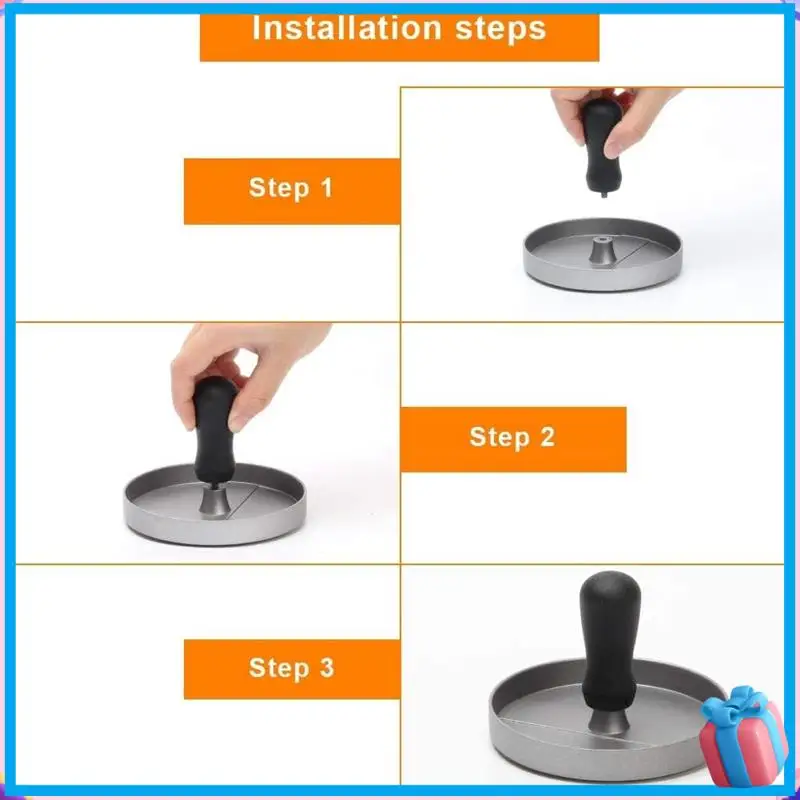 Installation steps

Step 1

Step 2

Step 3