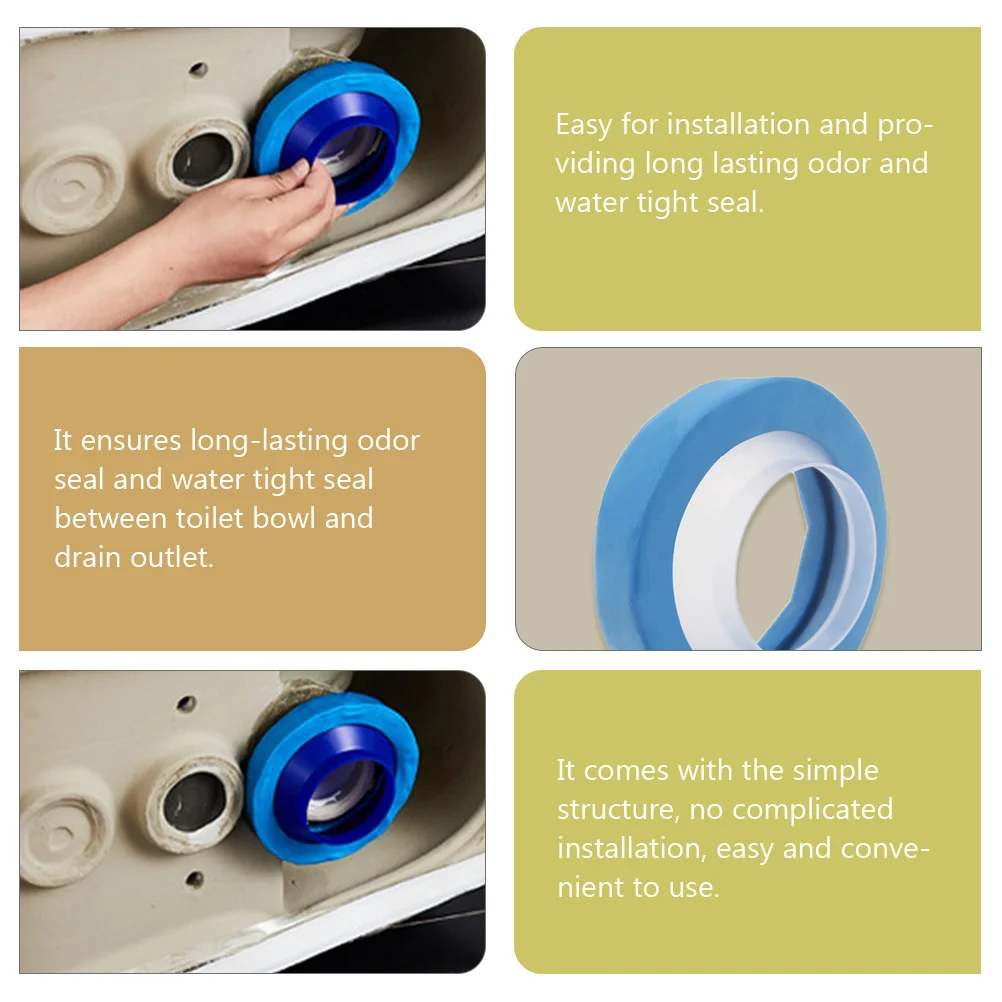 Easy for installation and providing long lasting odor and water tight seal.

It ensures long-lasting odor seal and water tight seal between toilet bowl and drain outlet.

It comes with the simple structure, no complicated installation, easy and convenient to use.