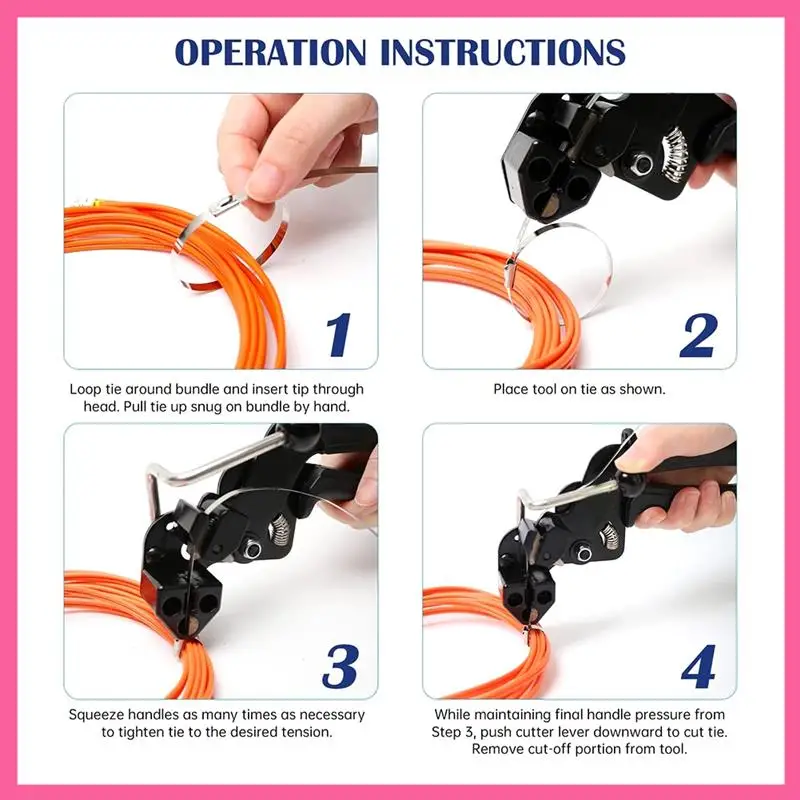 OPERATION INSTRUCTIONS

1

Loop tie around bundle and insert tip through head. Pull tie up snug on bundle by hand.

2

Place tool on tie as shown.

3

Squeeze handles as many times as necessary to tighten tie to the desired tension.

4

While maintaining final handle pressure from Step 3, push cutter lever downward to cut tie. Remove cut-off portion from tool.