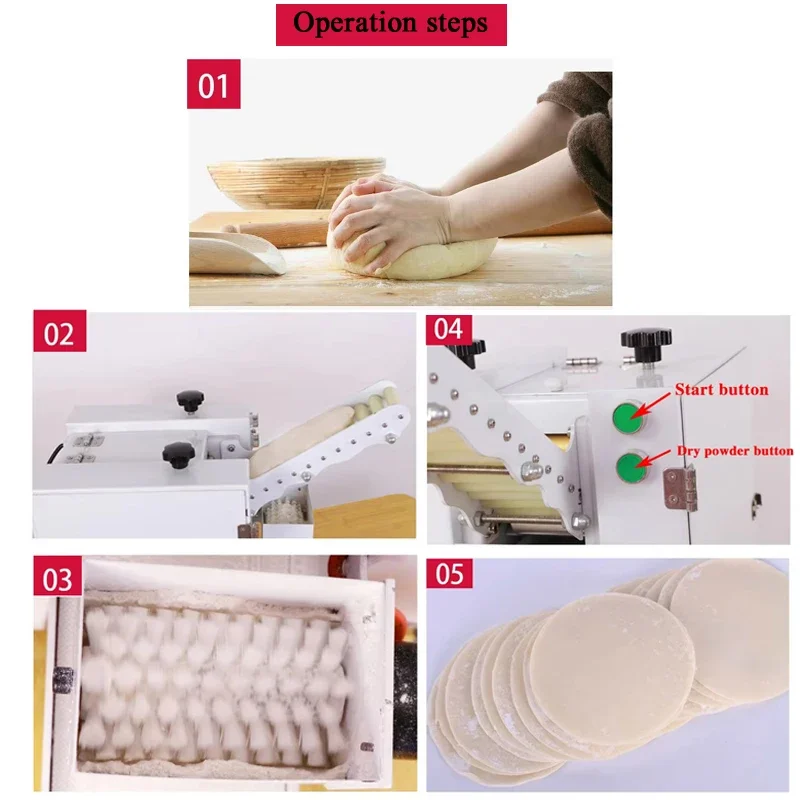 Operation steps

01

02

04

Start button

Dry powder button

03

05