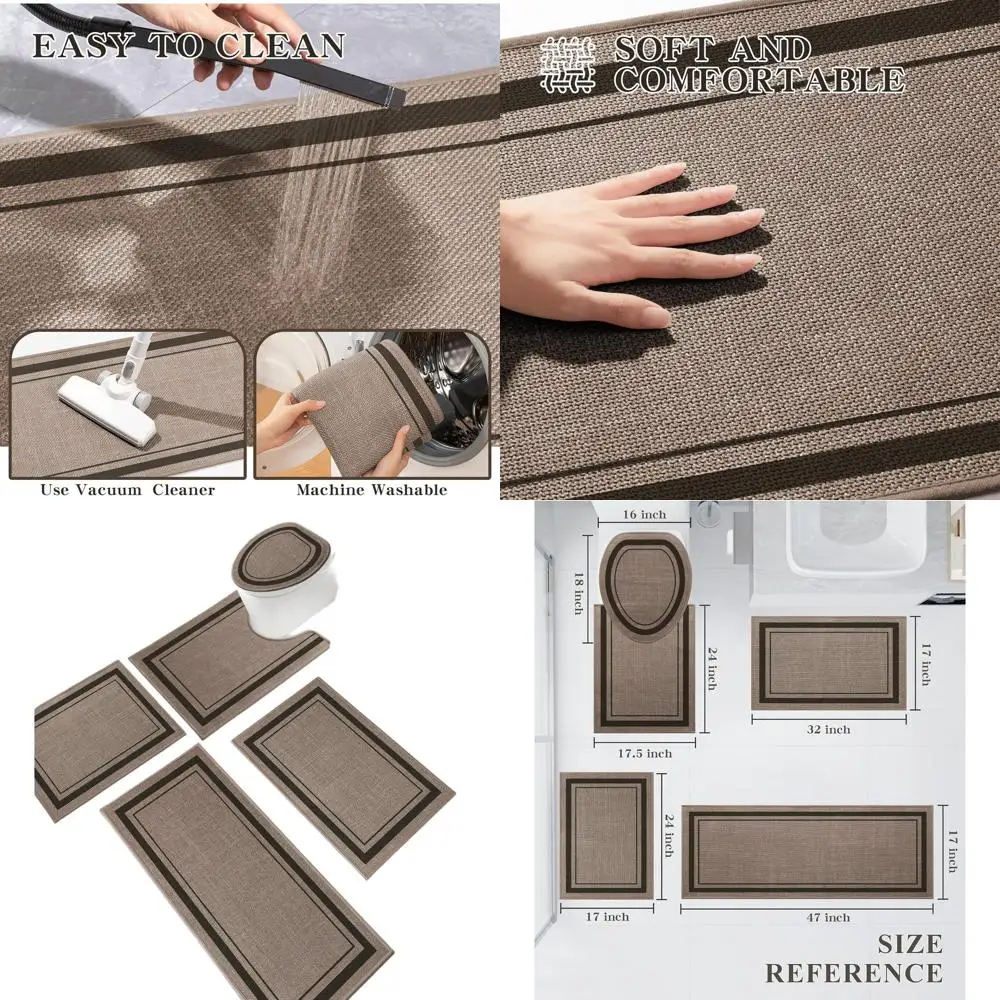 EASY TO CLEAN

Use Vacuum Cleaner

Machine Washable

SOFT AND COMFORTABLE

16 inch

18 inch

24 inch

17.5 inch

17 inch

32 inch

24 inch

17 inch

17 inch

47 inch

SIZE REFERENCE