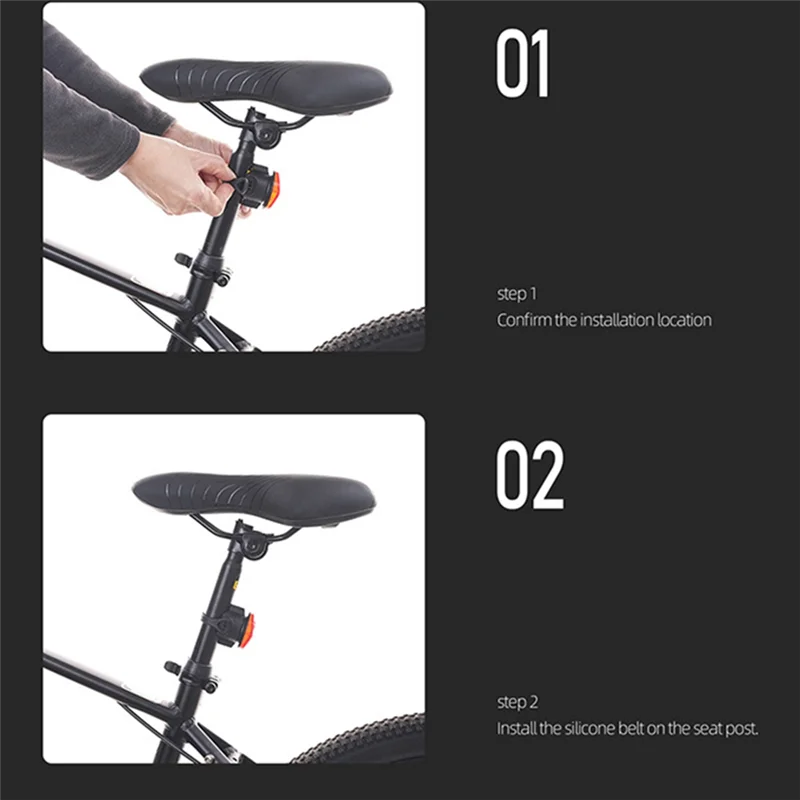 01

step 1
Confirm the installation location

02

step 2
Install the silicone belt on the seat post.