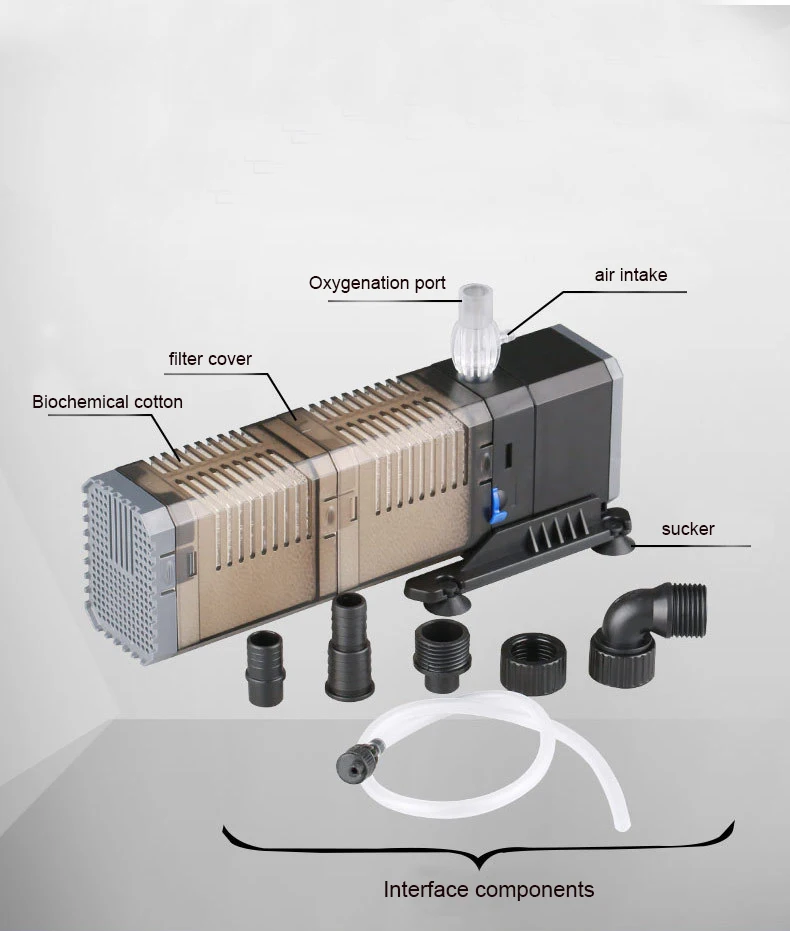 Oxygenation port
air intake
filter cover
Biochemical cotton
sucker
Interface components