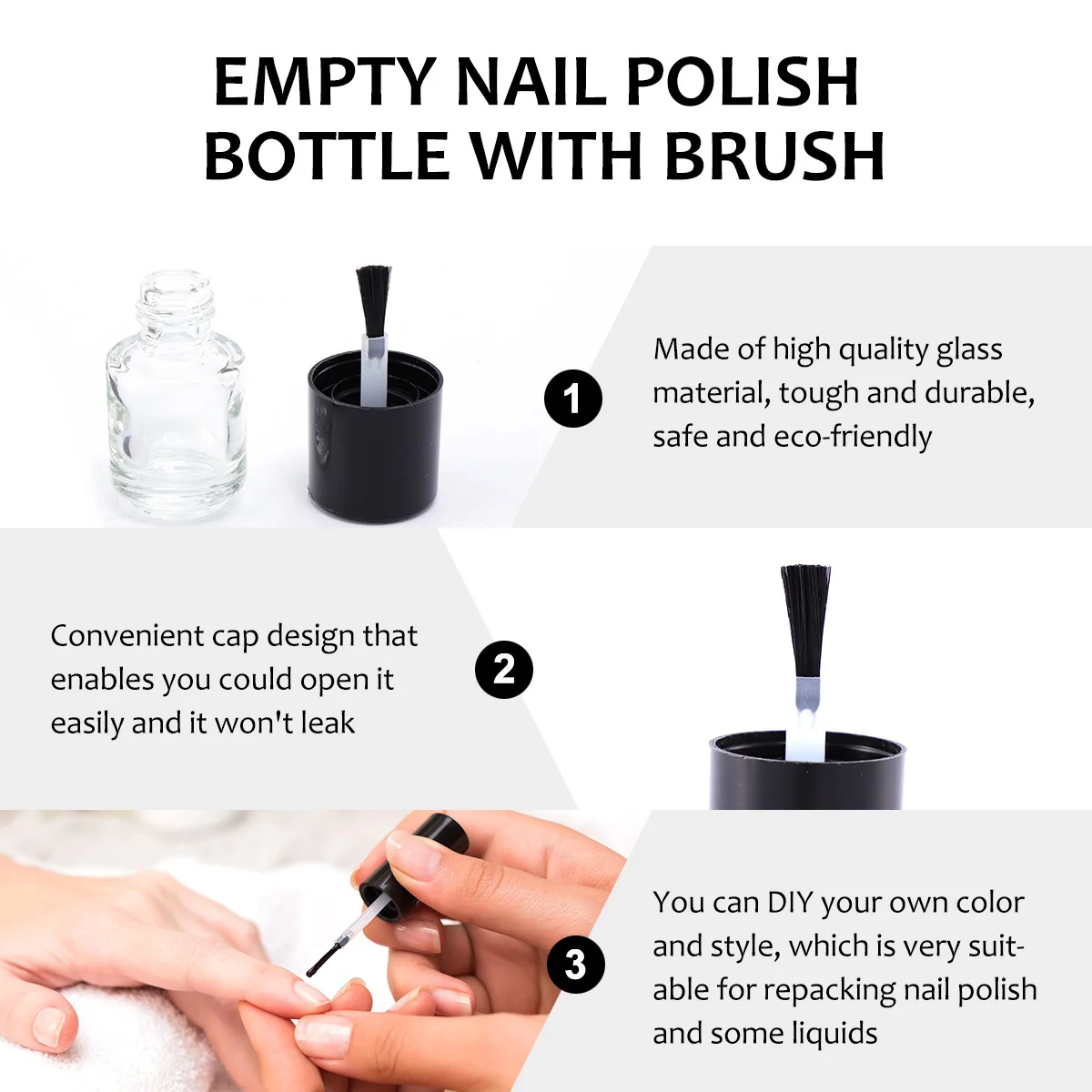 EMPTY NAIL POLISH BOTTLE WITH BRUSH

1

Made of high quality glass material, tough and durable, safe and eco-friendly

Convenient cap design that enables you could open it easily and it won't leak

2

3

You can DIY your own color and style, which is very suitable for repacking nail polish and some liquids