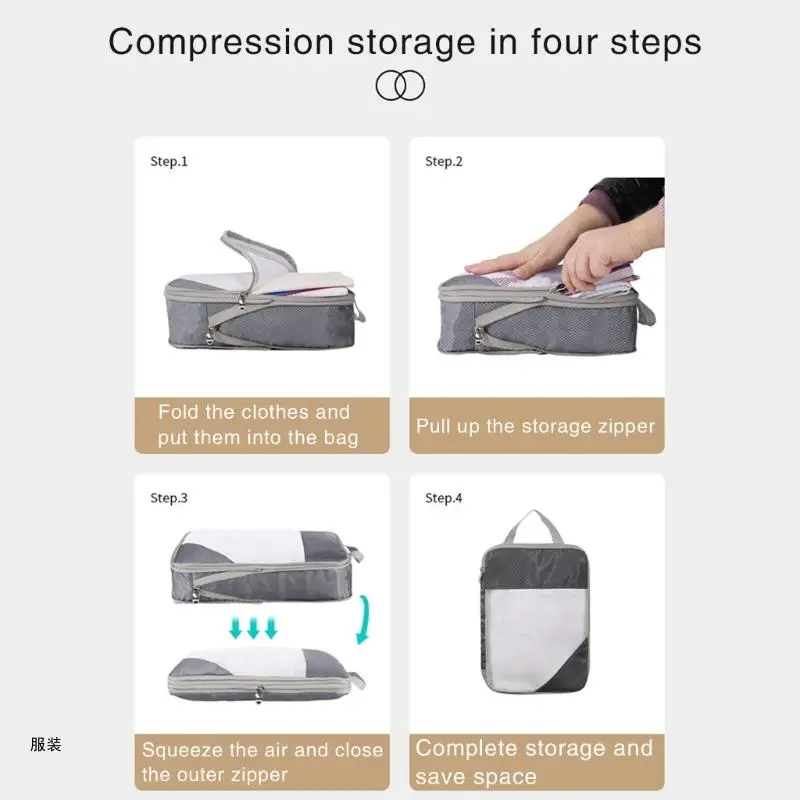 Compression storage in four steps

Step.1

Fold the clothes and put them into the bag

Step.2

Pull up the storage zipper

Step.3

Squeeze the air and close the outer zipper

Step.4

Complete storage and save space

服装