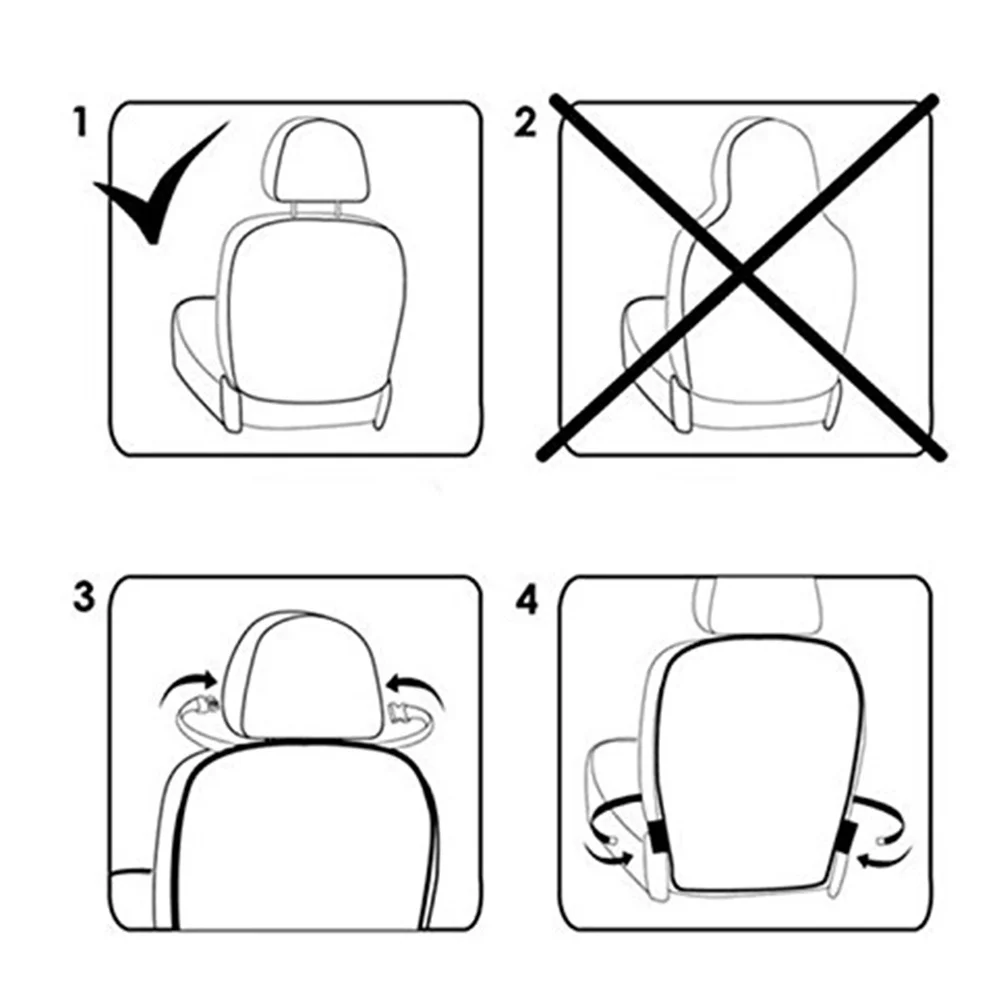 1
2
3
4