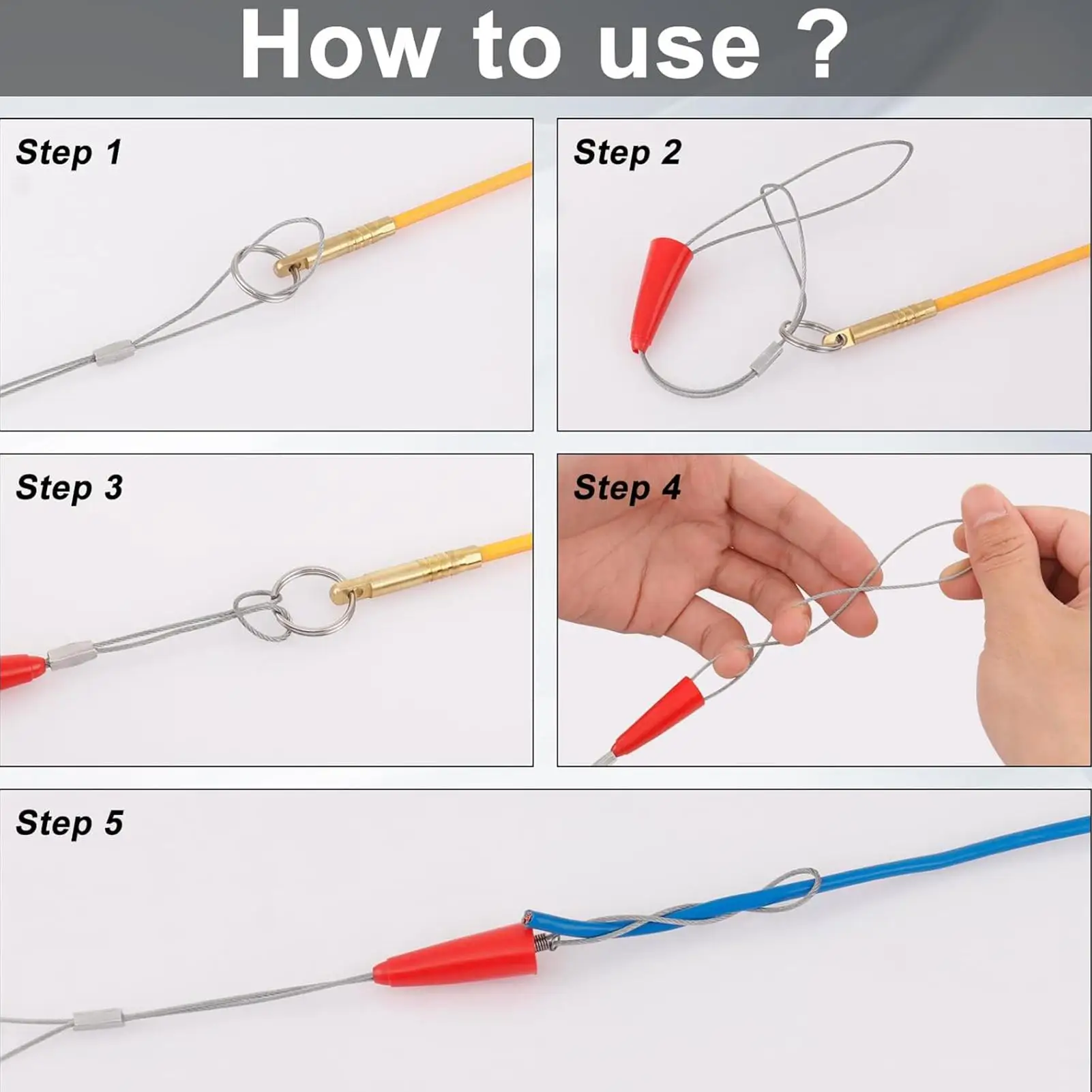 How to use ?

Step 1

Step 2

Step 3

Step 4

Step 5