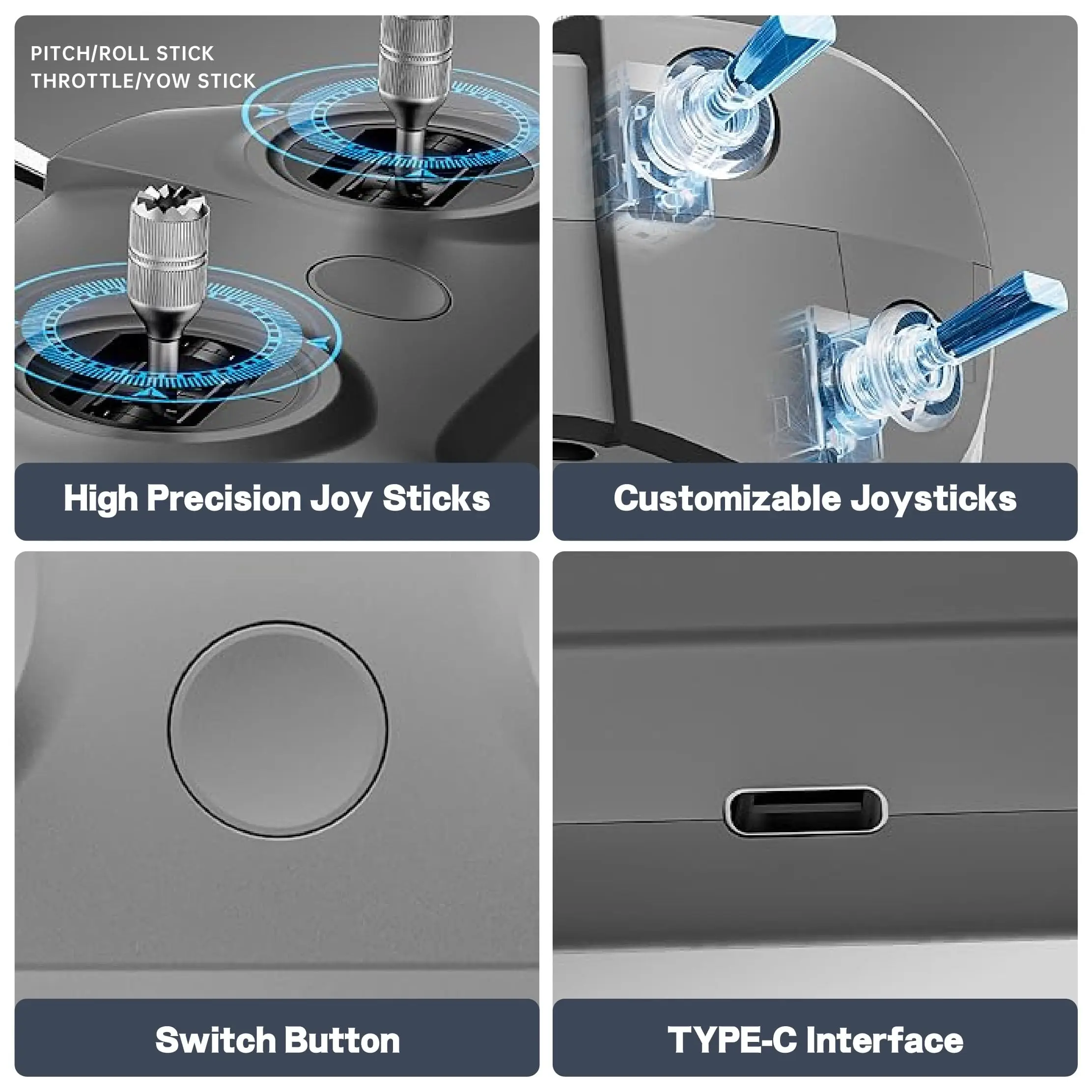 PITCH/ROLL STICK
THROTTLE/YOW STICK

High Precision Joy Sticks

Customizable Joysticks

Switch Button

TYPE-C Interface