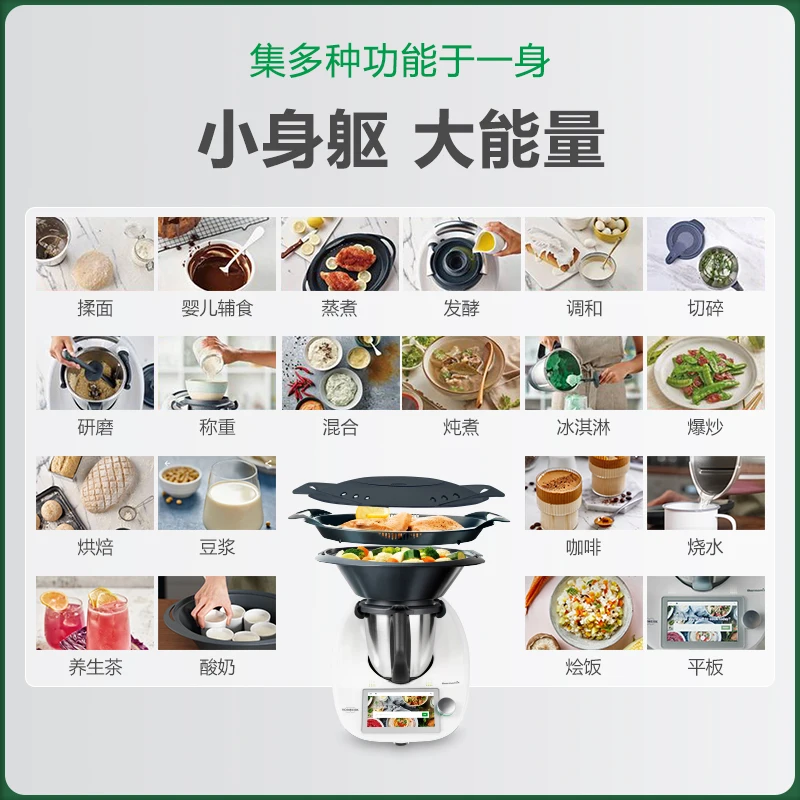 集多种功能于一身

小身躯 大能量

揉面
婴儿辅食
蒸煮
发酵
调和
切碎

研磨
称重
混合
炖煮
冰淇淋
爆炒

烘焙
豆浆
咖啡
烧水

养生茶
酸奶
烩饭
平板