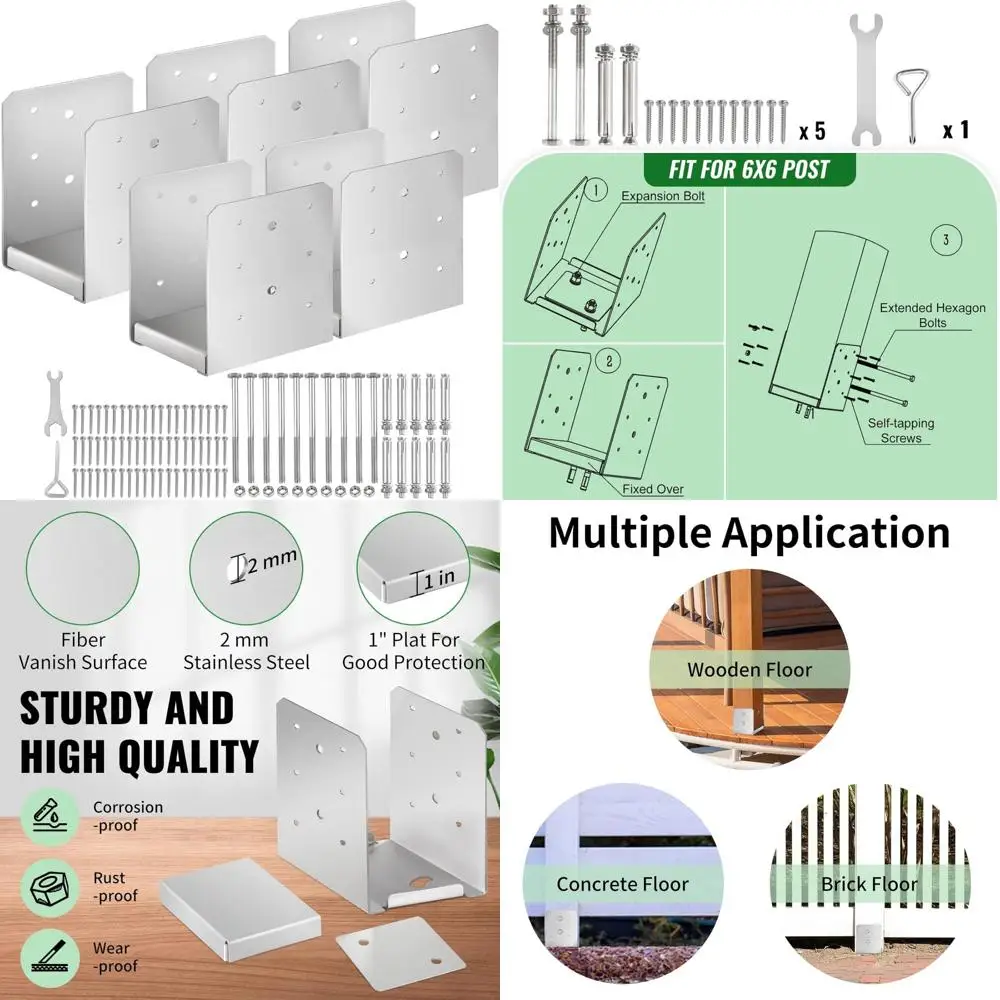 x 5

x 1

FIT FOR 6X6 POST

1
Expansion Bolt

2
Fixed Over

3
Extended Hexagon Bolts

Self-tapping Screws

2 mm

1 in

Fiber Vanish Surface

2 mm Stainless Steel

1" Plat For Good Protection

STURDY AND HIGH QUALITY

Corrosion -proof

Rust -proof

Wear -proof

Multiple Application

Wooden Floor

Concrete Floor

Brick Floor