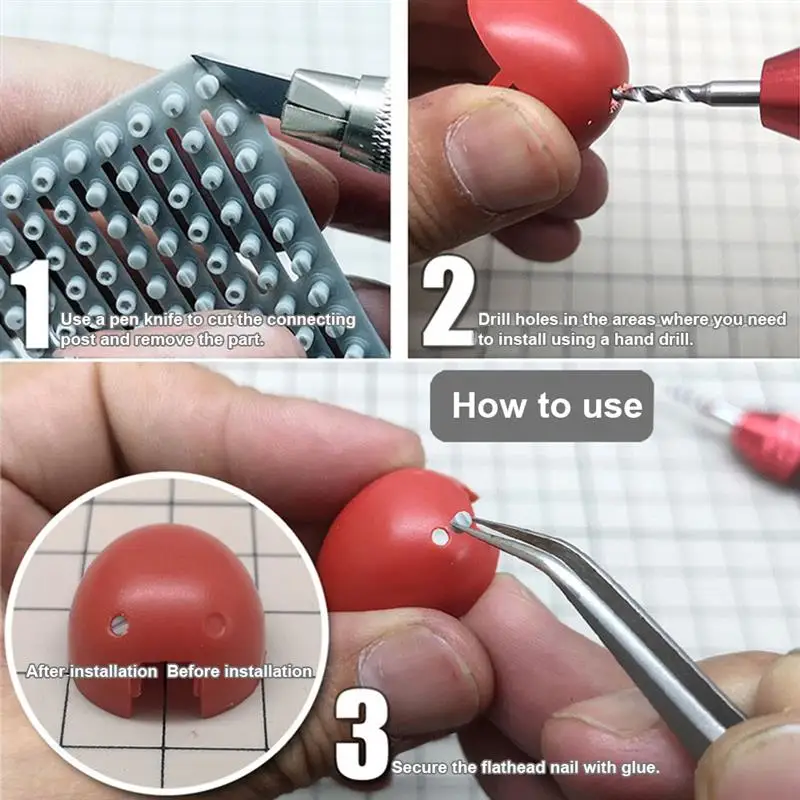 1
Use a pen knife to cut the connecting post and remove the part.

2
Drill holes in the areas where you need to install using a hand drill.

How to use

After installation Before installation

3
Secure the flathead nail with glue.