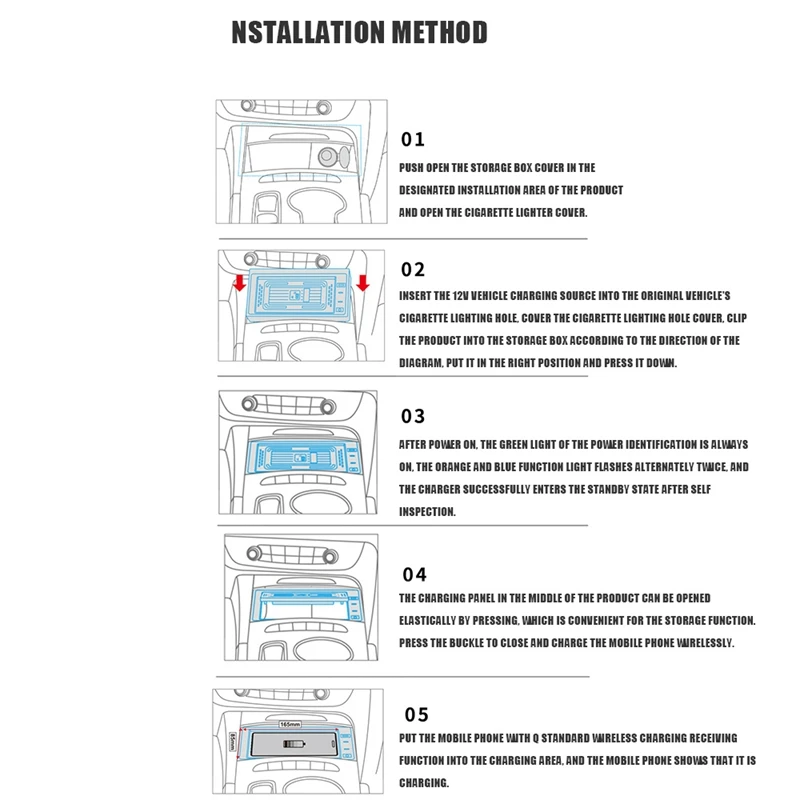 NSTALLATION METHOD

01

PUSH OPEN THE STORAGE BOX COVER IN THE DESIGNATED INSTALLATION AREA OF THE PRODUCT AND OPEN THE CIGARETTE LIGHTER COVER.

02

INSERT THE 12V VEHICLE CHARGING SOURCE INTO THE ORIGINAL VEHICLE'S CIGARETTE LIGHTING HOLE, COVER THE CIGARETTE LIGHTING HOLE COVER, CLIP THE PRODUCT INTO THE STORAGE BOX ACCORDING TO THE DIRECTION OF THE DIAGRAM, PUT IT IN THE RIGHT POSITION AND PRESS IT DOWN.

03

AFTER POWER ON, THE GREEN LIGHT OF THE POWER IDENTIFICATION IS ALWAYS ON, THE ORANGE AND BLUE FUNCTION LIGHT FLASHES ALTERNATELY TWICE, AND THE CHARGER SUCCESSFULLY ENTERS THE STANDBY STATE AFTER SELF INSPECTION.

04

THE CHARGING PANEL IN THE MIDDLE OF THE PRODUCT CAN BE OPENED ELASTICALLY BY PRESSING, WHICH IS CONVENIENT FOR THE STORAGE FUNCTION. PRESS THE BUCKLE TO CLOSE AND CHARGE THE MOBILE PHONE WIRELESSLY.

165mm
85mm

05

PUT THE MOBILE PHONE WITH Q STANDARD WIRELESS CHARGING RECEIVING FUNCTION INTO THE CHARGING AREA, AND THE MOBILE PHONE SHOWS THAT IT IS CHARGING.