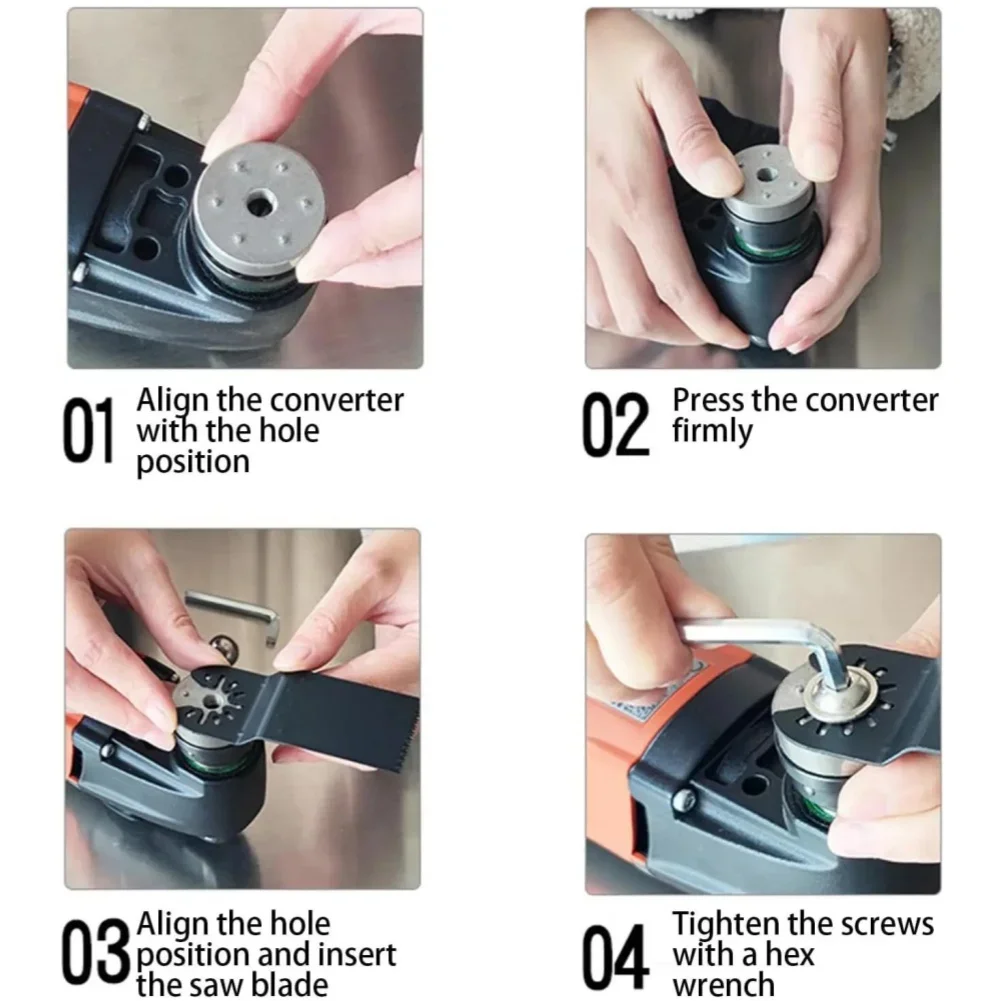 01 Align the converter with the hole position

02 Press the converter firmly

03 Align the hole position and insert the saw blade

04 Tighten the screws with a hex wrench