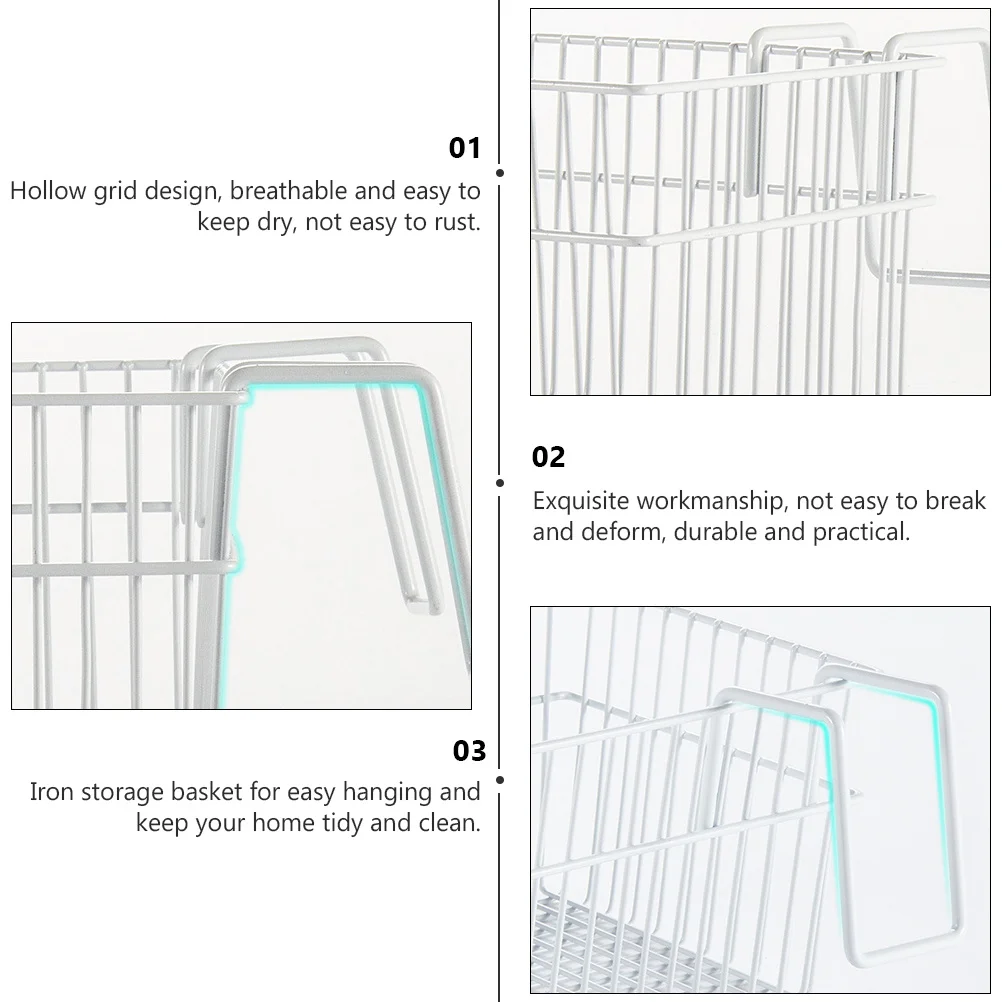 01

Hollow grid design, breathable and easy to keep dry, not easy to rust.

02

Exquisite workmanship, not easy to break and deform, durable and practical.

03

Iron storage basket for easy hanging and keep your home tidy and clean.