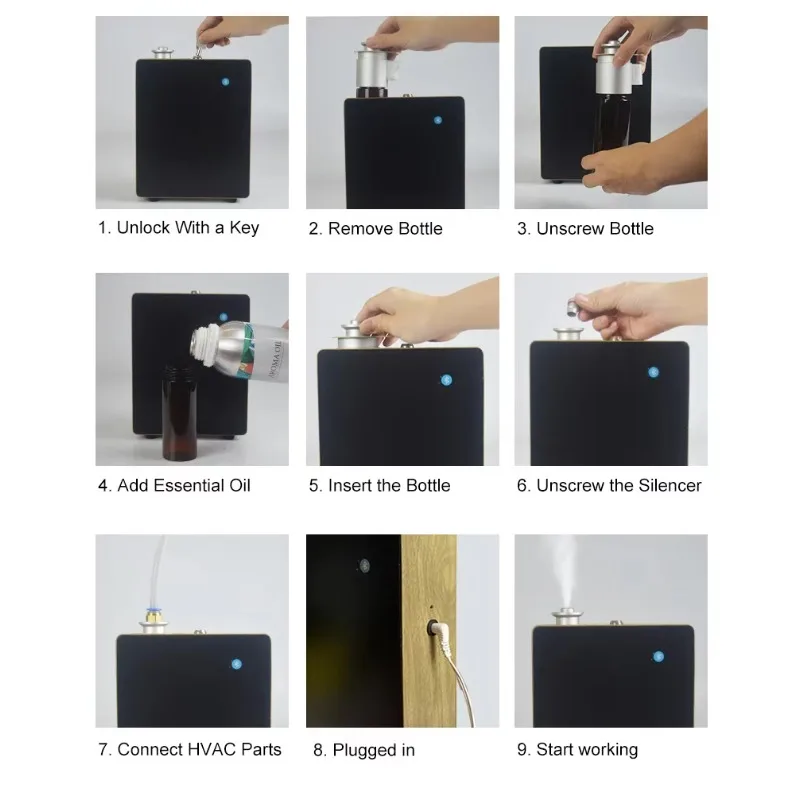 1. Unlock With a Key

2. Remove Bottle

3. Unscrew Bottle

AROMA OIL

4. Add Essential Oil

5. Insert the Bottle

6. Unscrew the Silencer

7. Connect HVAC Parts

8. Plugged in

9. Start working