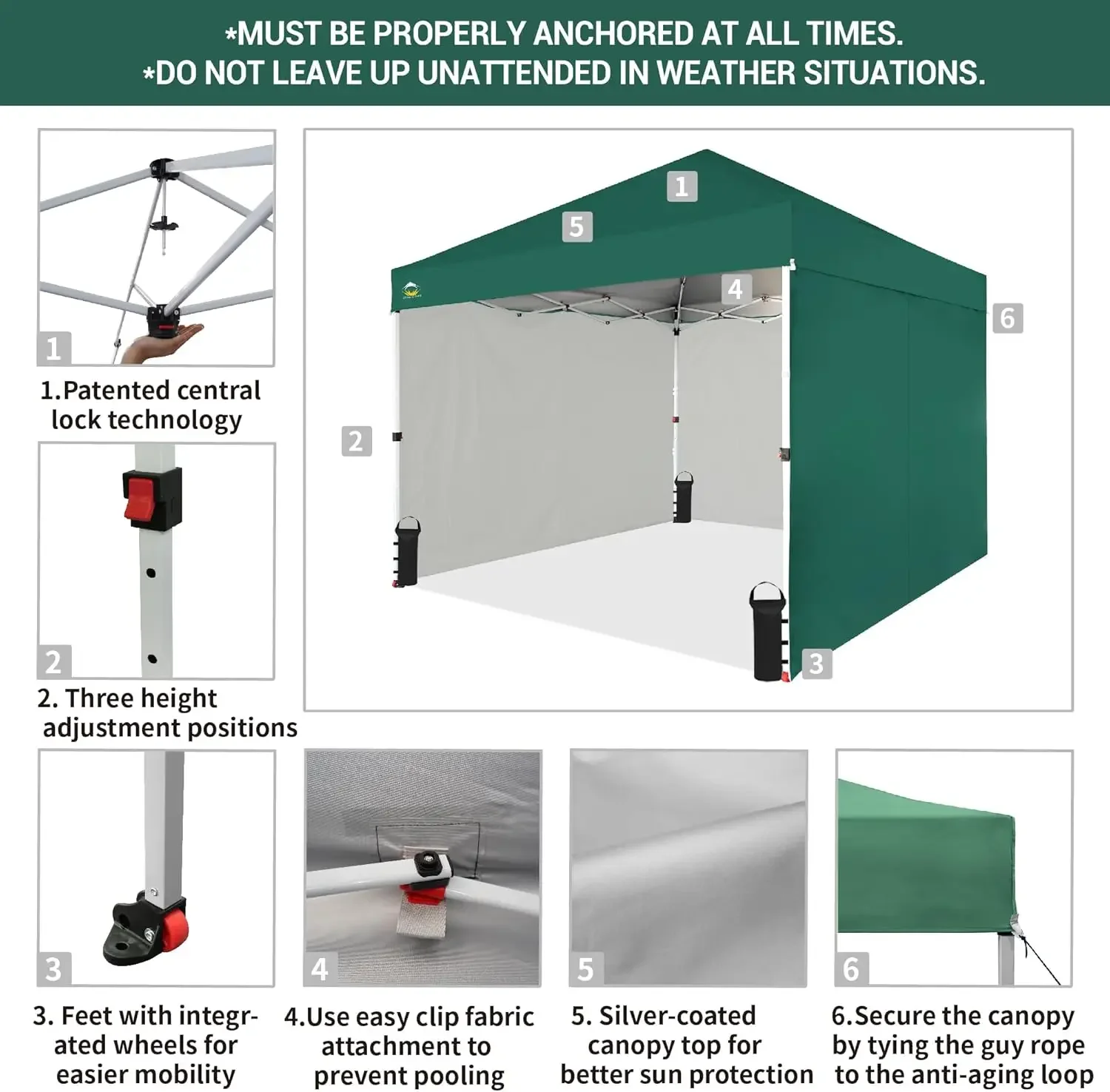 *MUST BE PROPERLY ANCHORED AT ALL TIMES.
*DO NOT LEAVE UP UNATTENDED IN WEATHER SITUATIONS.

1

1.Patented central lock technology

2

2. Three height adjustment positions

1

5

4

6

2

3

3

3. Feet with integrated wheels for easier mobility

4

4.Use easy clip fabric attachment to prevent pooling

5

5. Silver-coated canopy top for better sun protection

6

6.Secure the canopy by tying the guy rope to the anti-aging loop