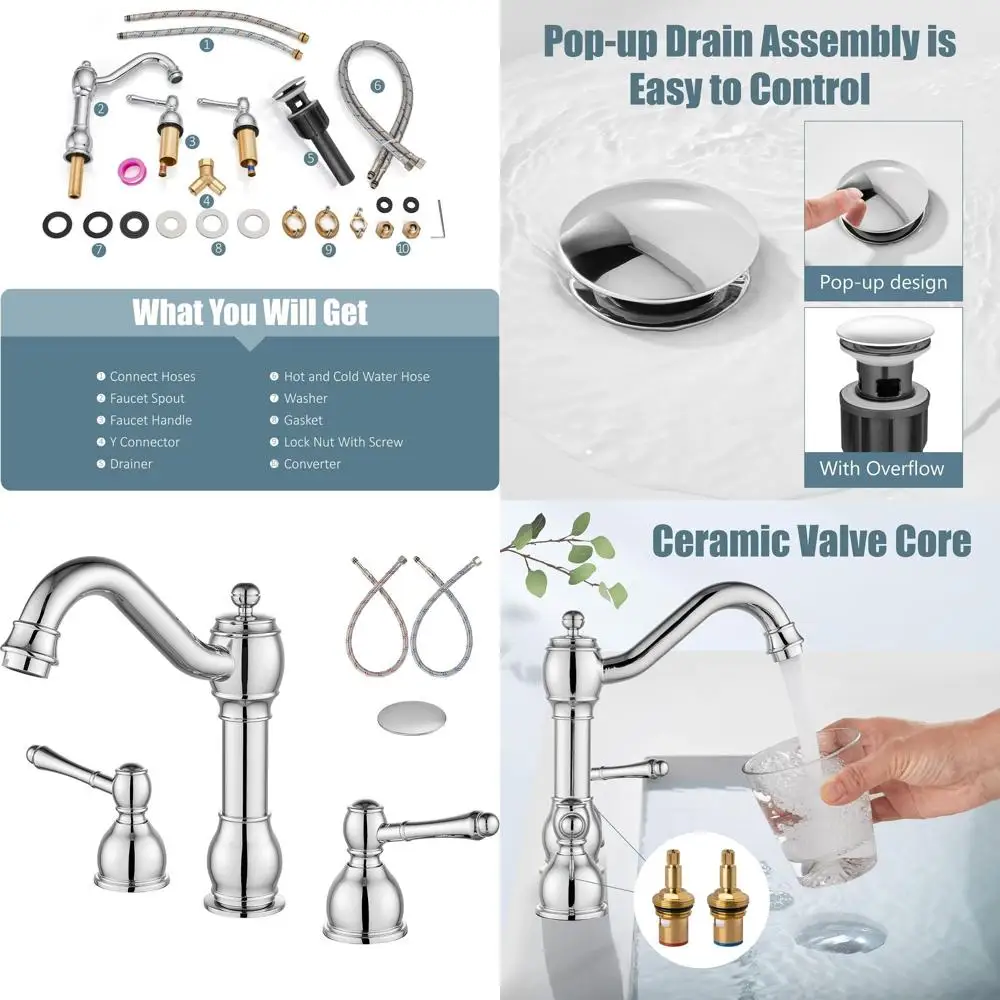 1
2
3
4
5
6
7
8
9
10

What You Will Get

1 Connect Hoses
2 Faucet Spout
3 Faucet Handle
4 Y Connector
5 Drainer

6 Hot and Cold Water Hose
7 Washer
8 Gasket
9 Lock Nut With Screw
10 Converter

Pop-up Drain Assembly is Easy to Control

Pop-up design

With Overflow

Ceramic Valve Core