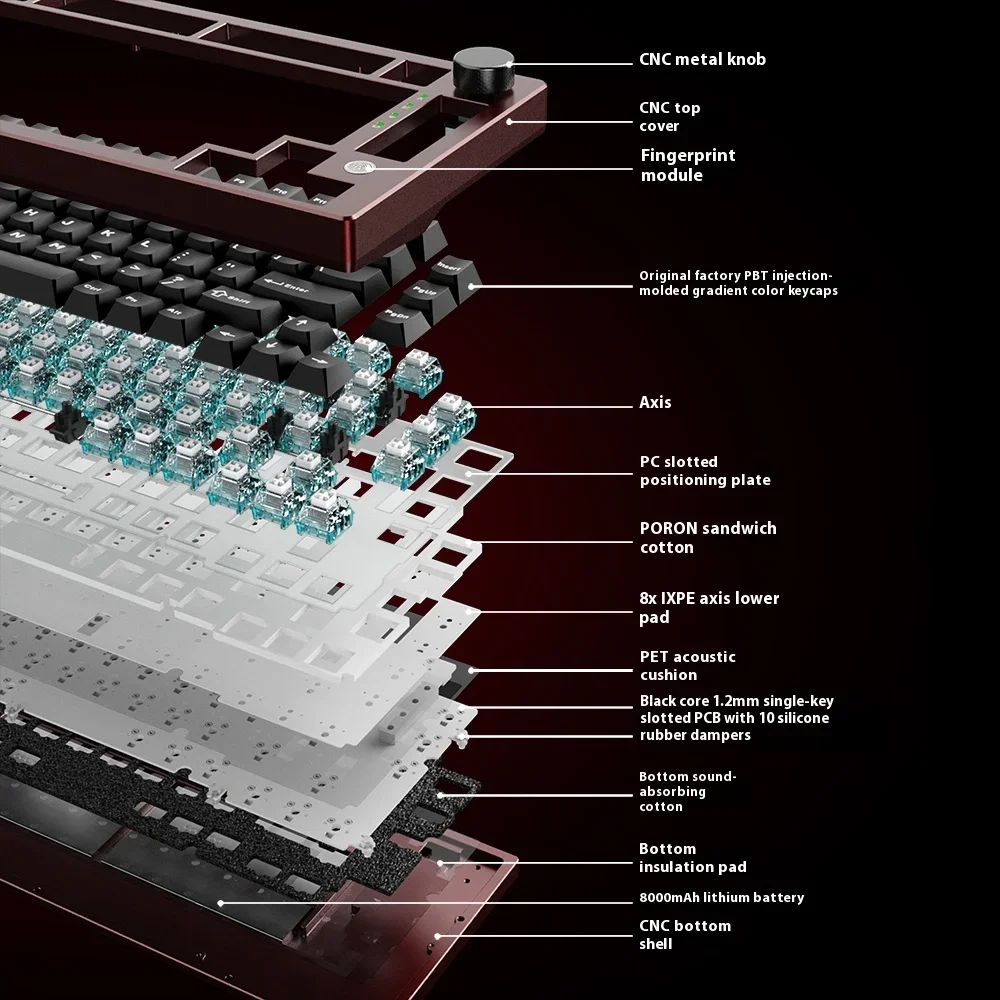 CNC metal knob

CNC top cover

Fingerprint module

Original factory PBT injection-molded gradient color keycaps

Axis

PC slotted positioning plate

PORON sandwich cotton

8x IXPE axis lower pad

PET acoustic cushion

Black core 1.2mm single-key slotted PCB with 10 silicone rubber dampers

Bottom sound-absorbing cotton

Bottom insulation pad

8000mAh lithium battery

CNC bottom shell