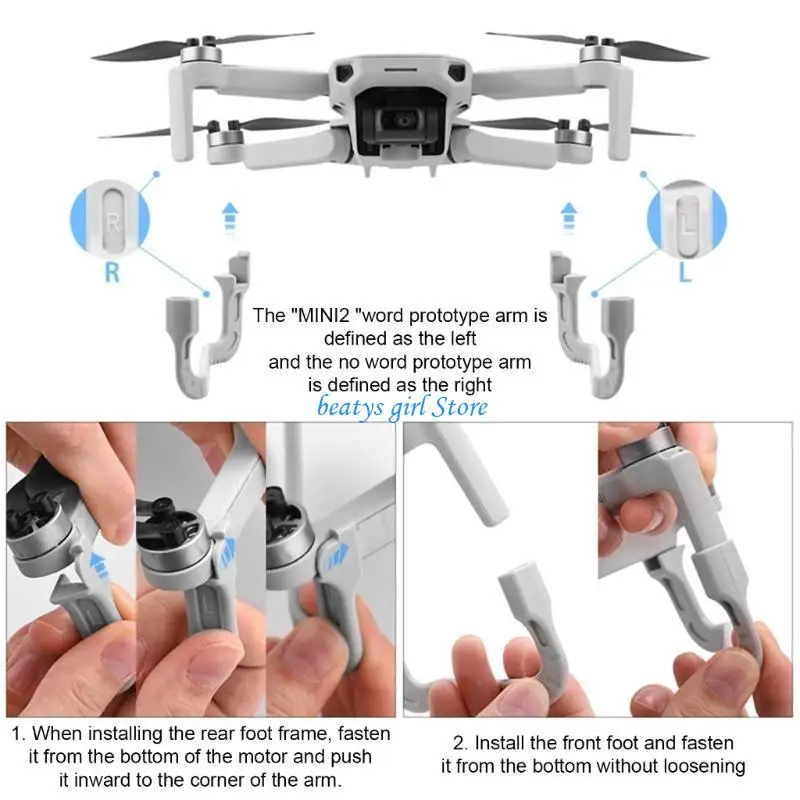 R

R

L

L

The "MINI2 "word prototype arm is defined as the left and the no word prototype arm is defined as the right

beatys girl Store

1. When installing the rear foot frame, fasten it from the bottom of the motor and push it inward to the corner of the arm.

2. Install the front foot and fasten it from the bottom without loosening