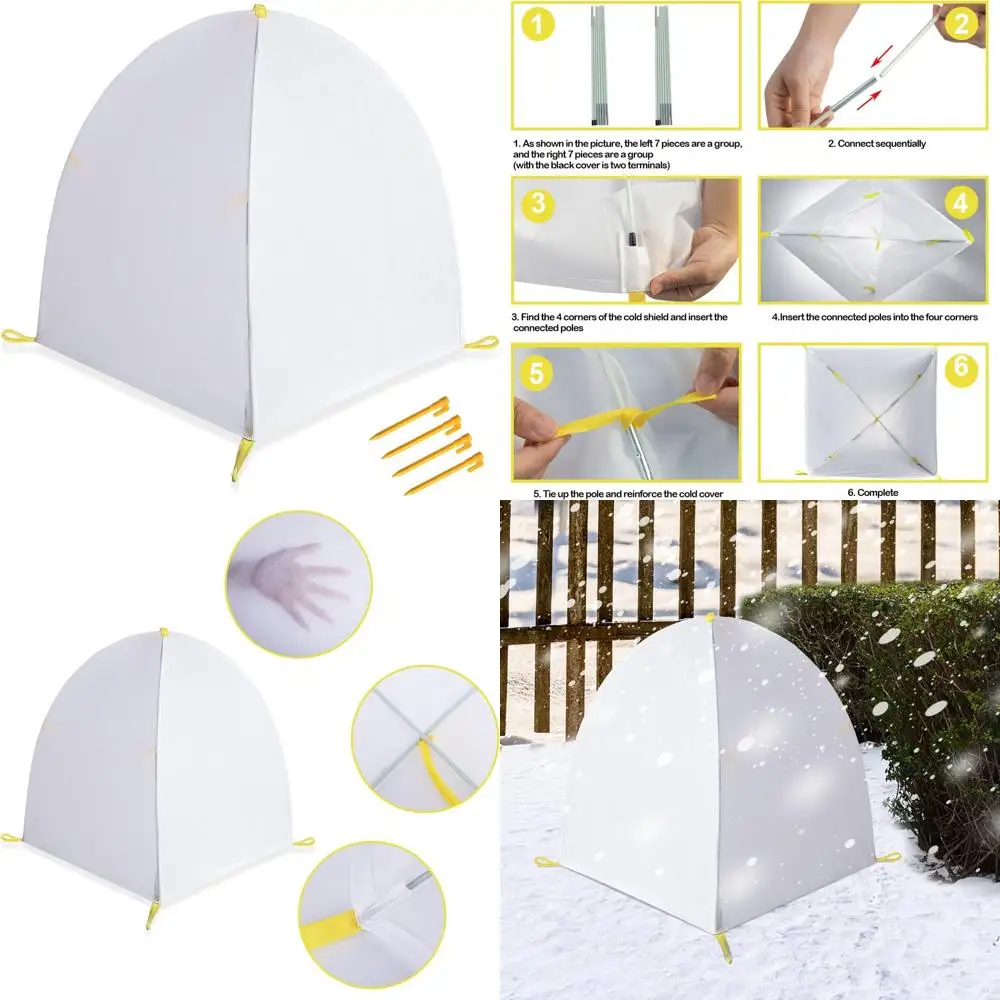 1

2

1. As shown in the picture, the left 7 pieces are a group, and the right 7 pieces are a group (with the black cover is two terminals)

2. Connect sequentially

3

4

3. Find the 4 corners of the cold shield and insert the connected poles

4.Insert the connected poles into the four corners

5

6

5. Tie up the pole and reinforce the cold cover

6. Complete