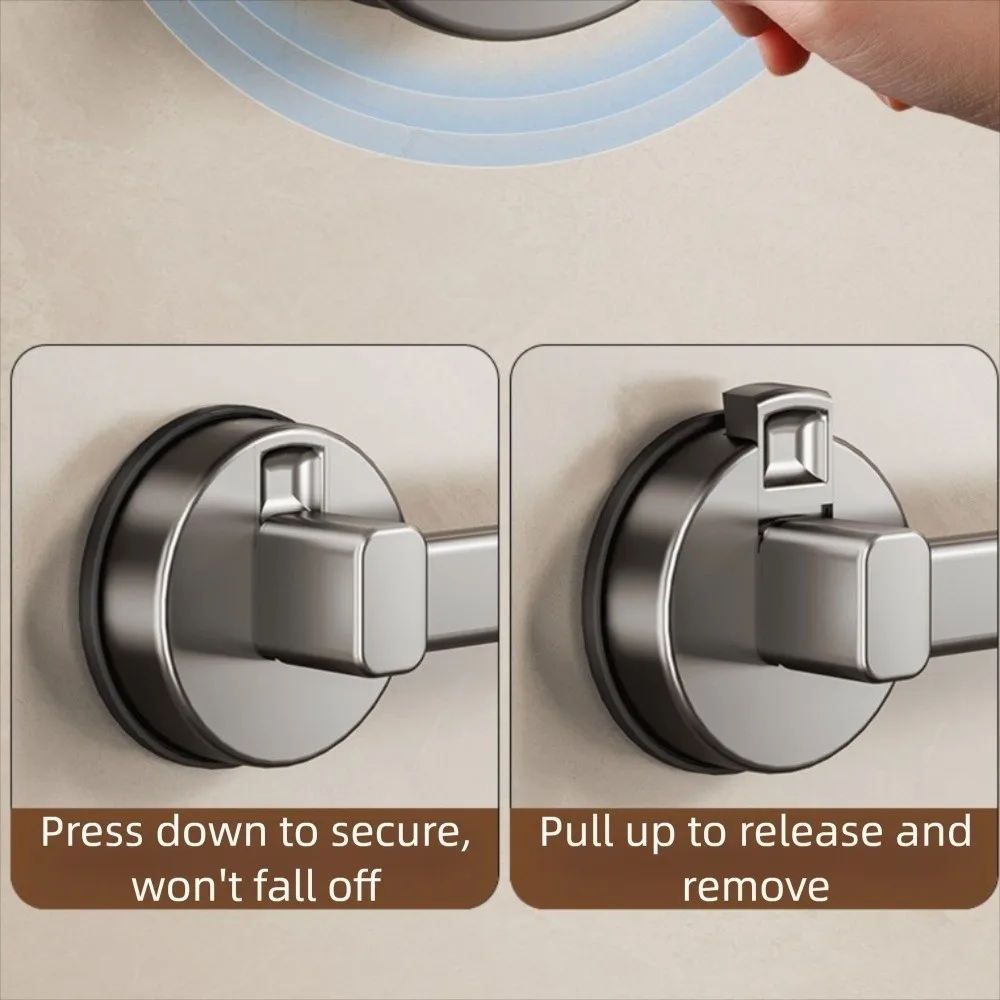 Press down to secure, won't fall off

Pull up to release and remove