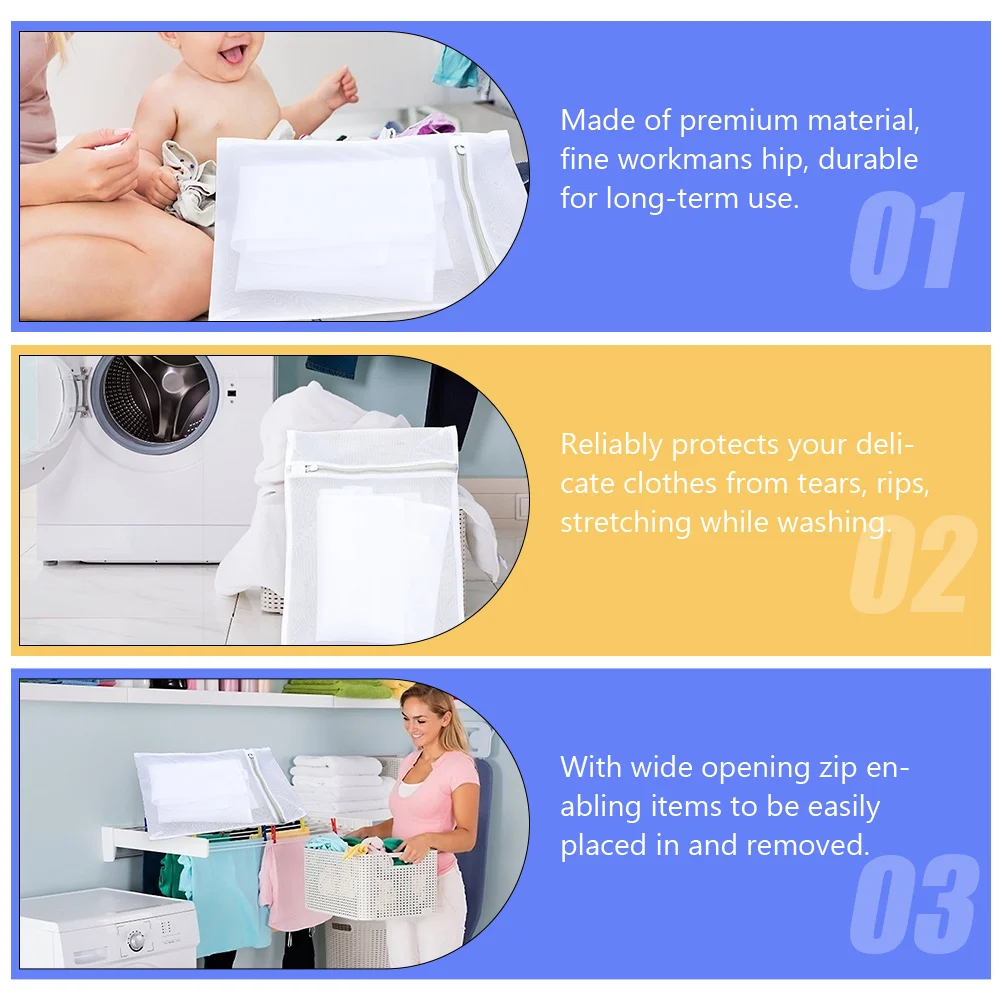 Made of premium material, fine workmans hip, durable for long-term use.

01

Reliably protects your delicate clothes from tears, rips, stretching while washing.

02

With wide opening zip enabling items to be easily placed in and removed.

03