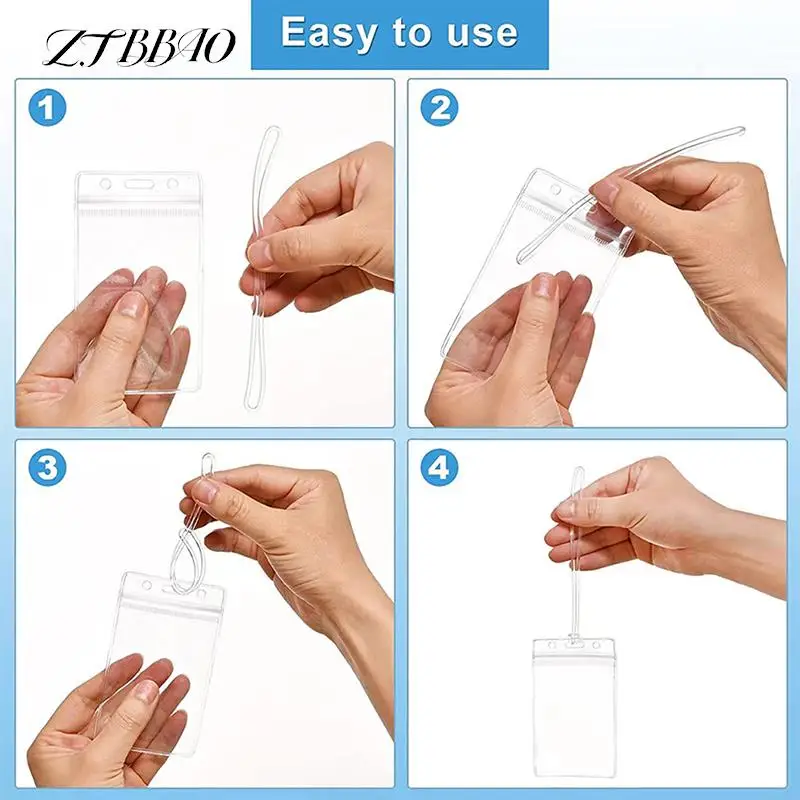 ZTBBAO

Easy to use

1

2

3

4