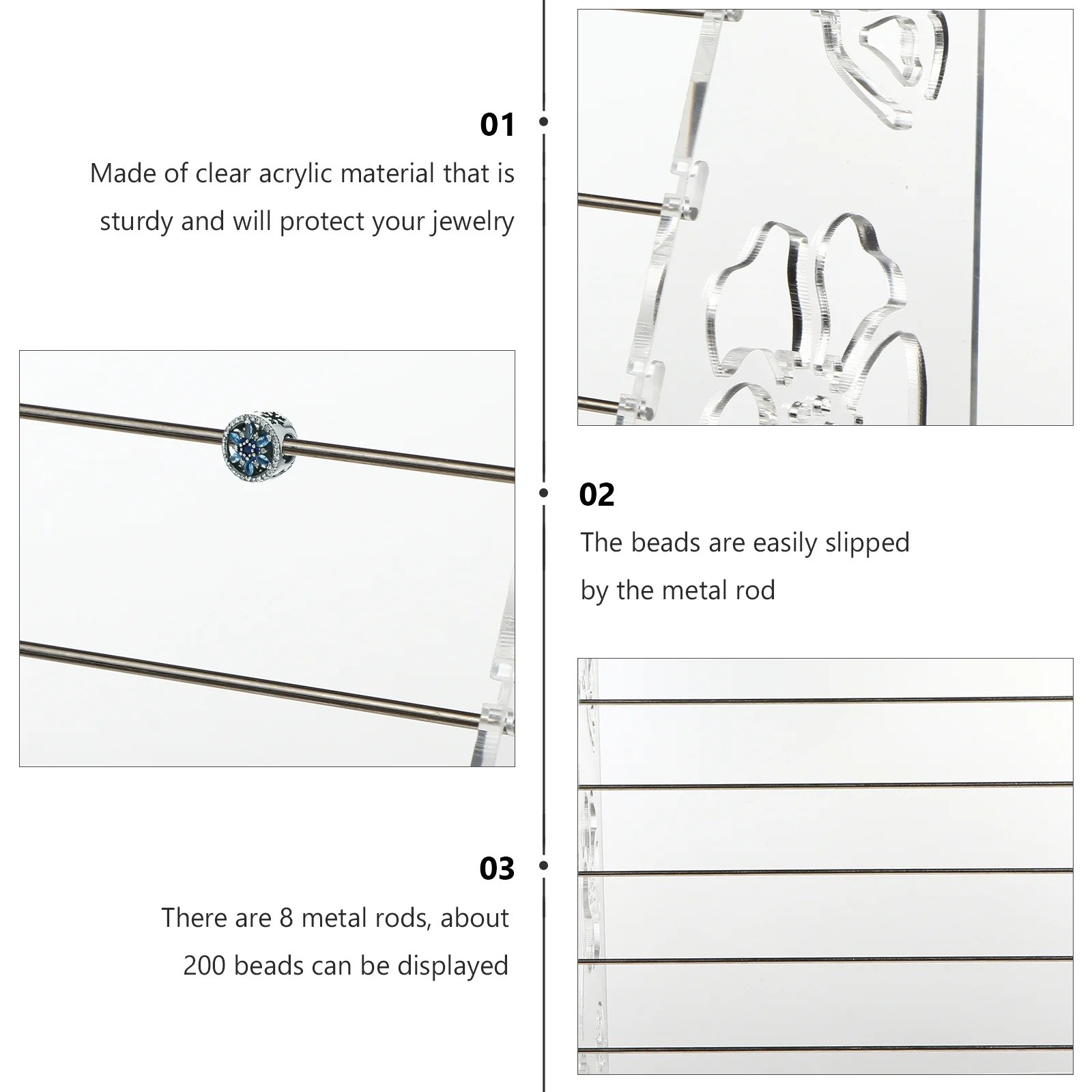 01

Made of clear acrylic material that is sturdy and will protect your jewelry

02

The beads are easily slipped by the metal rod

03

There are 8 metal rods, about 200 beads can be displayed