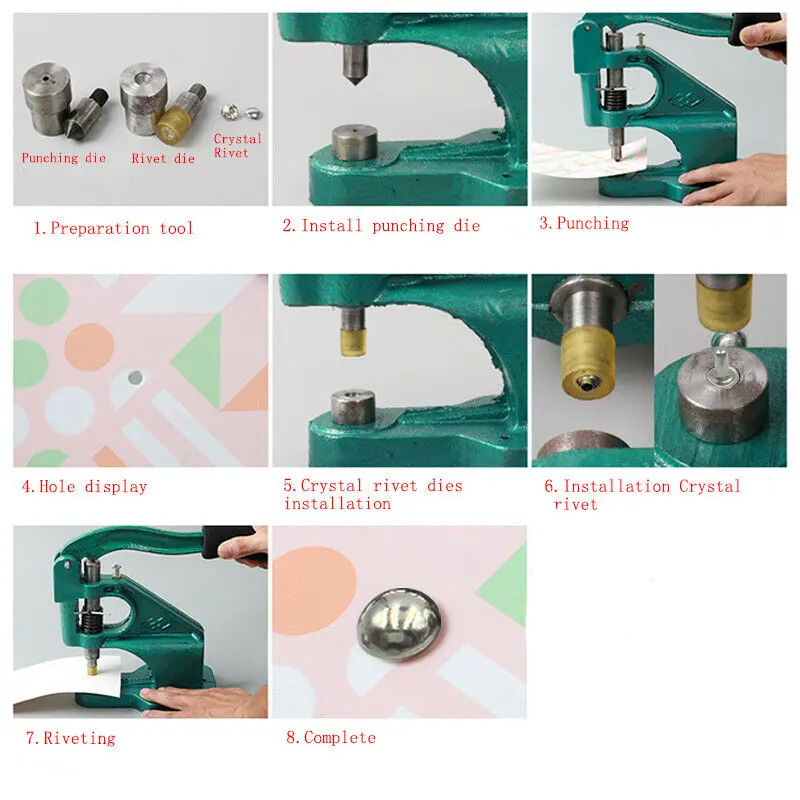 Punching die Rivet die Crystal Rivet

1.Preparation tool

2.Install punching die

3.Punching

4.Hole display

5.Crystal rivet dies installation

6.Installation Crystal rivet

7.Riveting

8.Complete