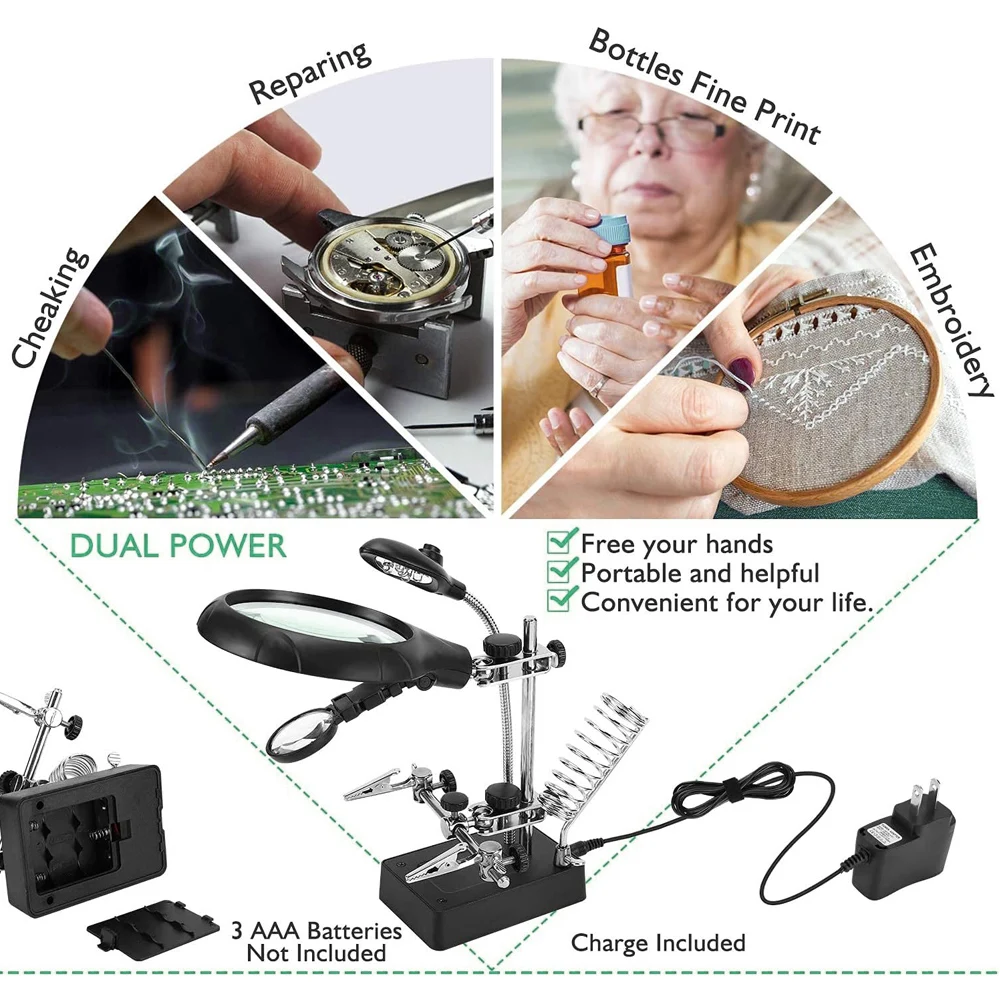 Cheaking

Reparing

Bottles Fine Print

Embroidery

DUAL POWER

Free your hands
Portable and helpful
Convenient for your life.

3 AAA Batteries
Not Included

Charge Included