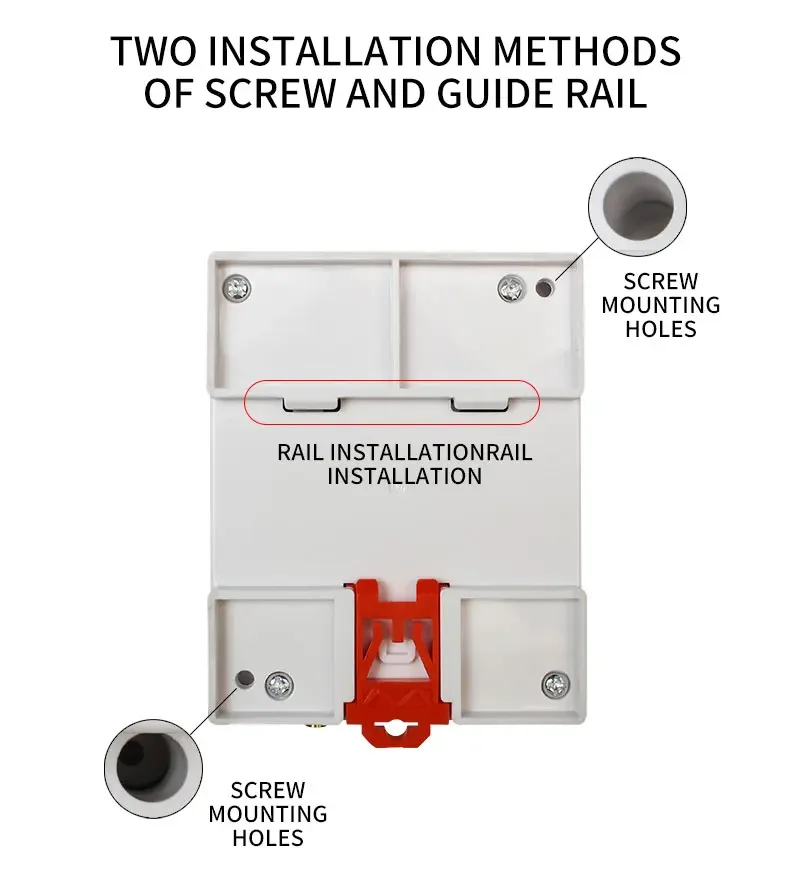 TWO INSTALLATION METHODS OF SCREW AND GUIDE RAIL

SCREW MOUNTING HOLES

RAIL INSTALLATIONRAIL INSTALLATION

SCREW MOUNTING HOLES