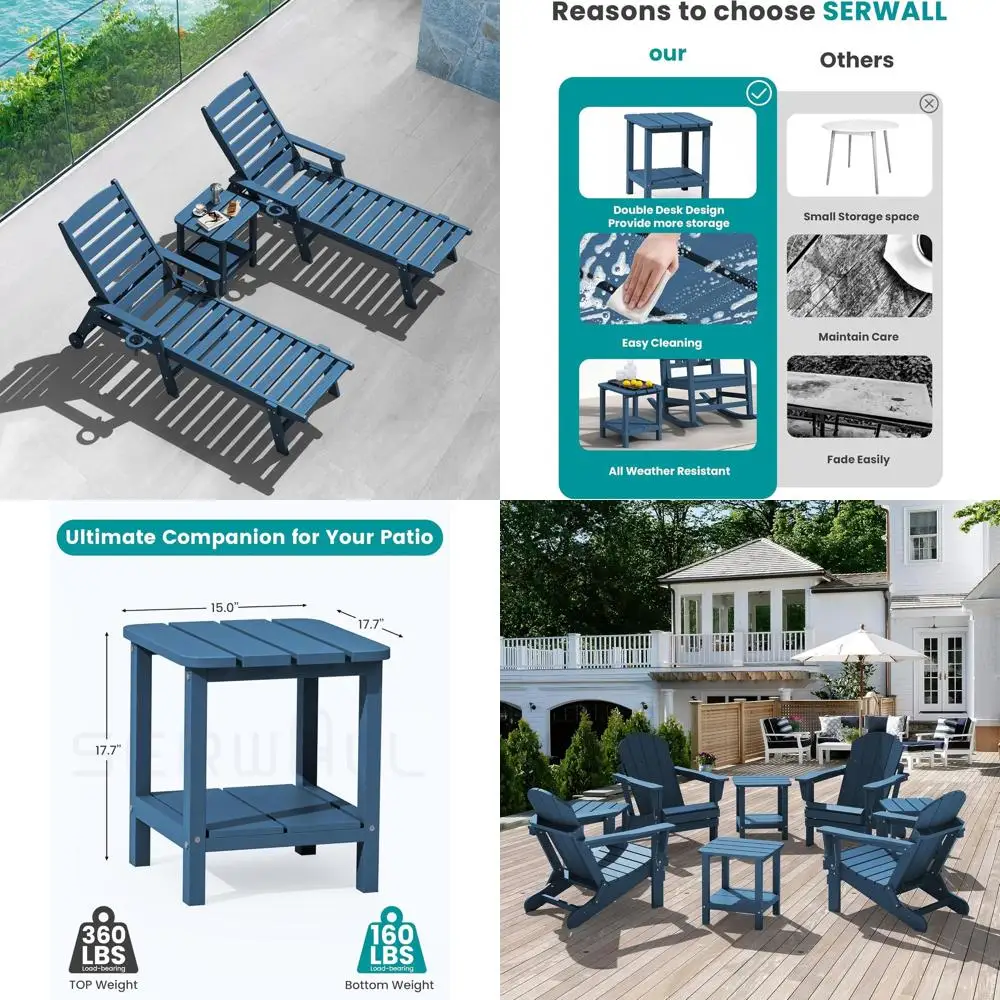 Reasons to choose SERWALL

our

Double Desk Design
Provide more storage

Easy Cleaning

All Weather Resistant

Others

Small Storage space

Maintain Care

Fade Easily

Ultimate Companion for Your Patio

15.0"

17.7"

17.7"

SERWALL

360 LBS
Load-bearing
TOP Weight

160 LBS
Load-bearing
Bottom Weight