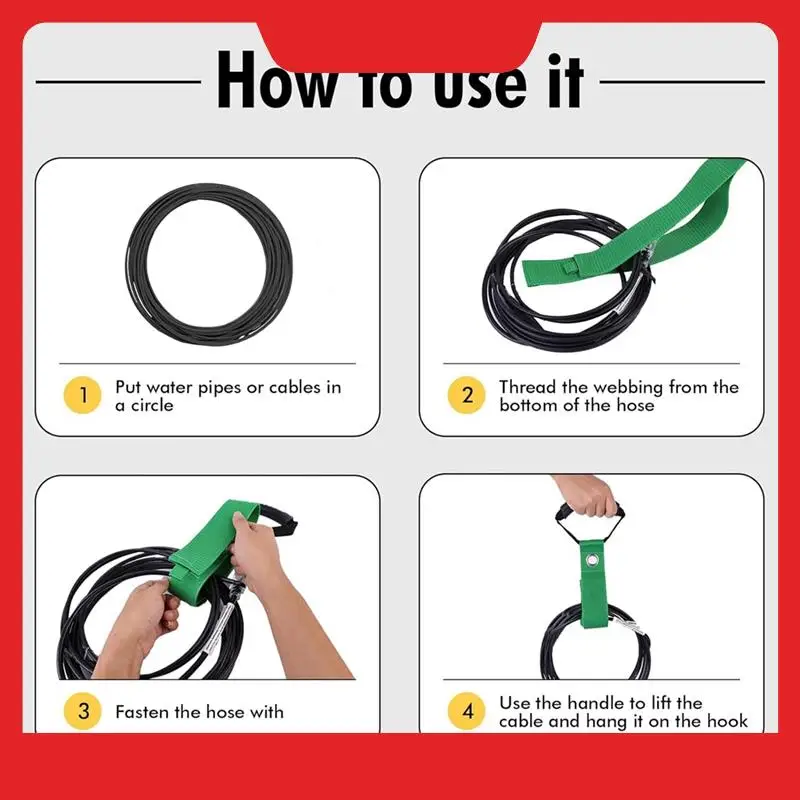 How to use it

1 Put water pipes or cables in a circle

2 Thread the webbing from the bottom of the hose

3 Fasten the hose with

4 Use the handle to lift the cable and hang it on the hook