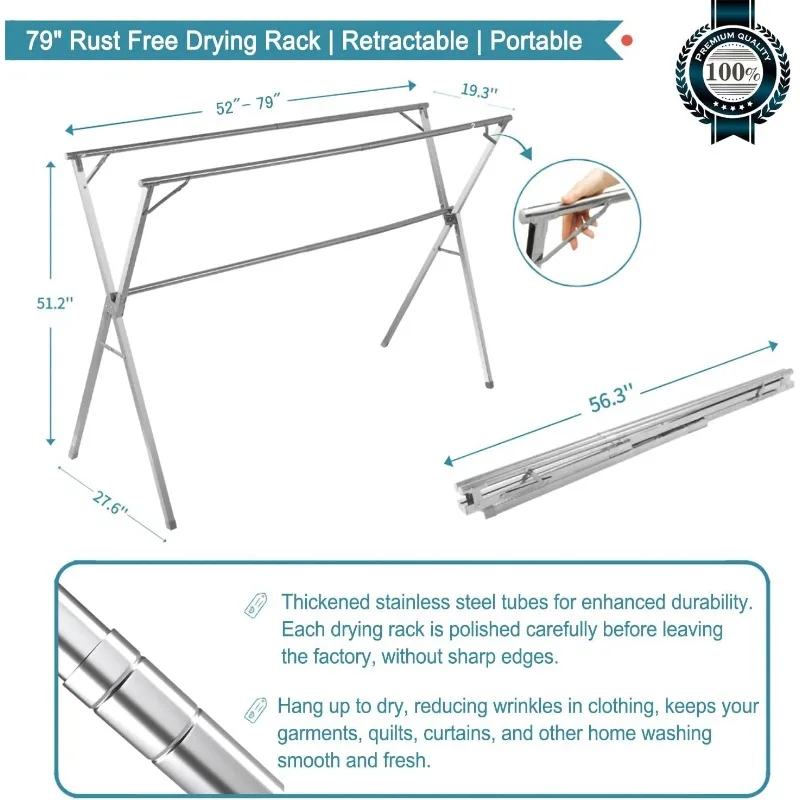 79" Rust Free Drying Rack | Retractable | Portable

PREMIUM QUALITY
100%

52"– 79"

19.3''

51.2''

27.6''

56.3''

Thickened stainless steel tubes for enhanced durability. Each drying rack is polished carefully before leaving the factory, without sharp edges.

Hang up to dry, reducing wrinkles in clothing, keeps your garments, quilts, curtains, and other home washing smooth and fresh.