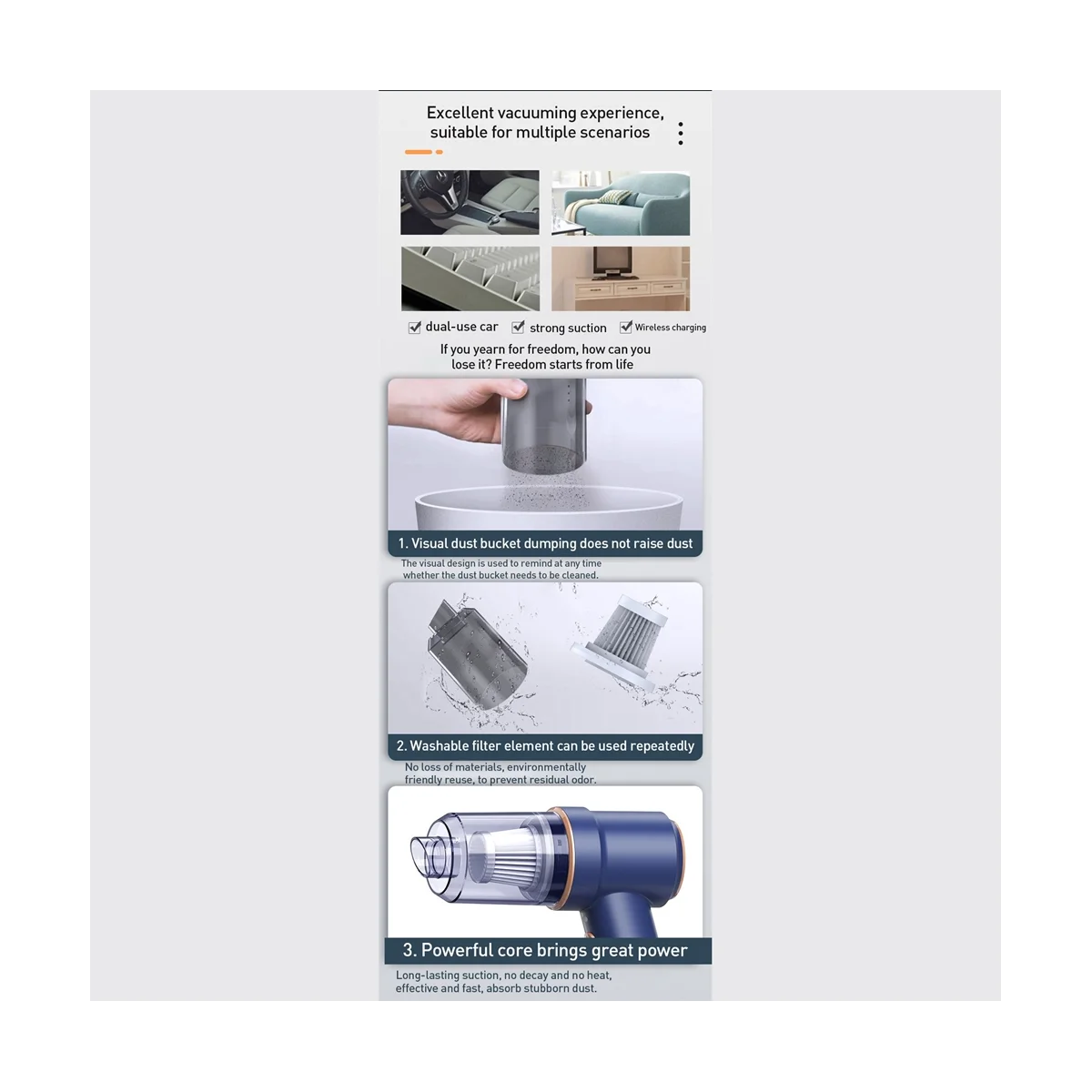 Excellent vacuuming experience, suitable for multiple scenarios

dual-use car strong suction Wireless charging

If you yearn for freedom, how can you lose it? Freedom starts from life

1. Visual dust bucket dumping does not raise dust

The visual design is used to remind at any time whether the dust bucket needs to be cleaned.

2. Washable filter element can be used repeatedly

No loss of materials, environmentally friendly reuse, to prevent residual odor.

3. Powerful core brings great power

Long-lasting suction, no decay and no heat, effective and fast, absorb stubborn dust.